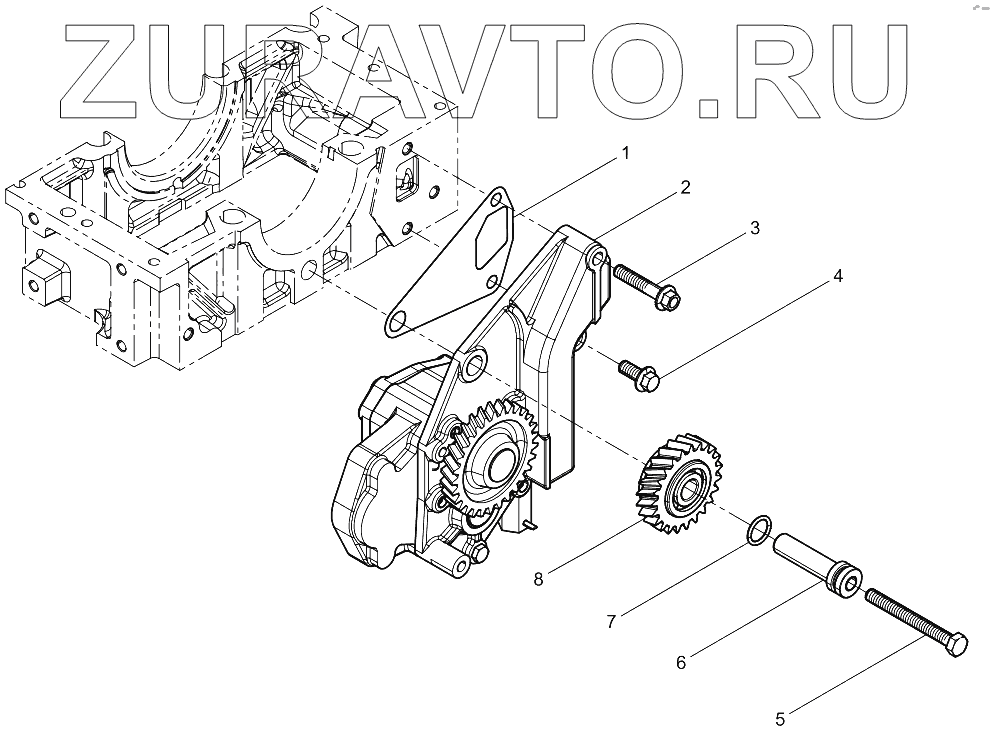 ZUPAVTO.RU

1
2
3
4
8
7
6
5