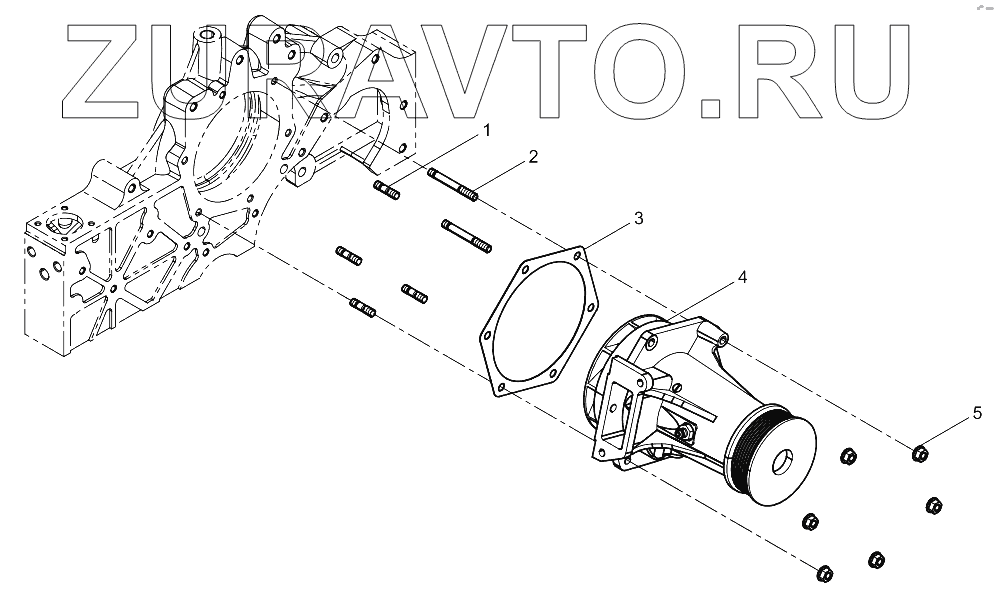 ZUPAVTO.RU

1
2
3
4
5