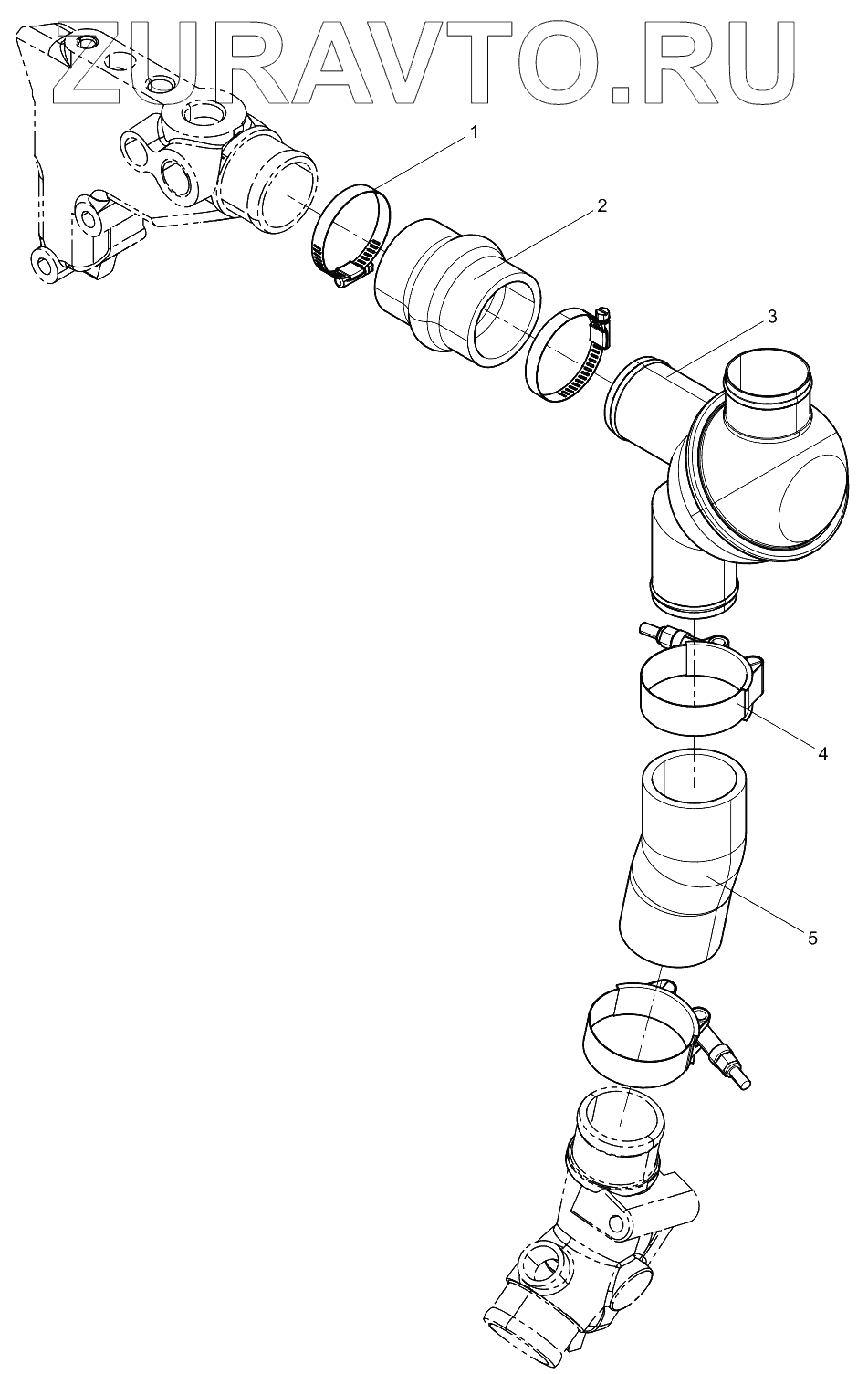 ZURAVTO.RU

1

2

3

4

5