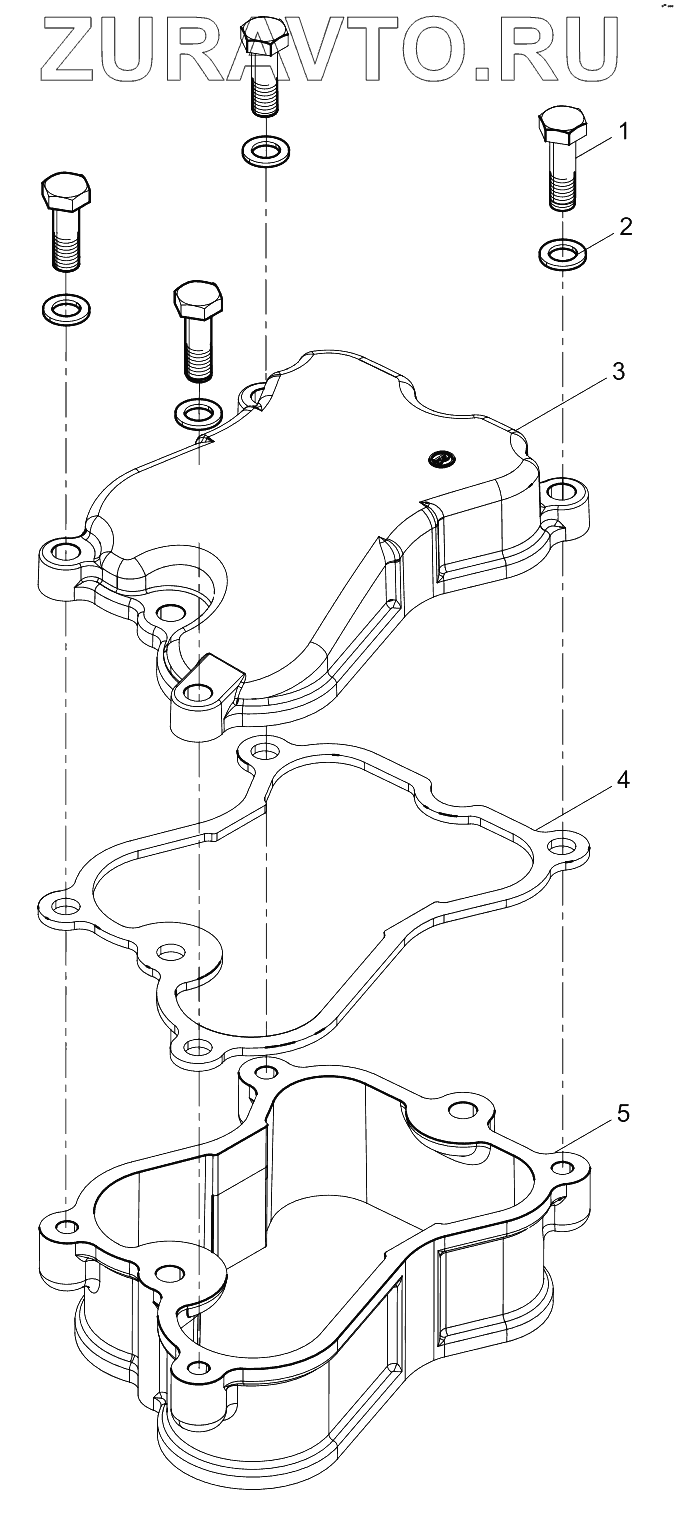 ZURAVTO.RU

1

2

3

4

5