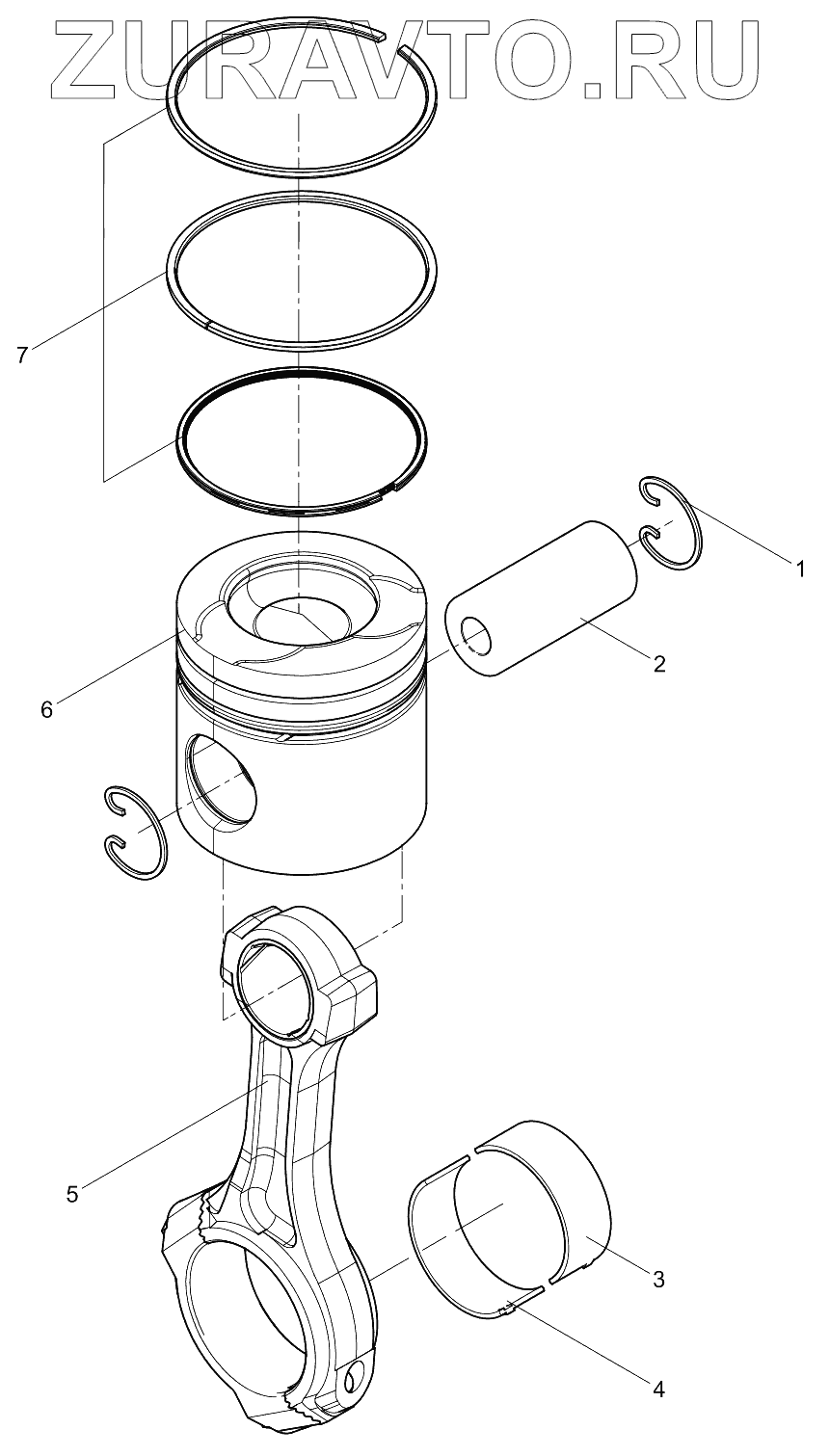 ZURAVTO.RU

7
1
2
6
5
3
4