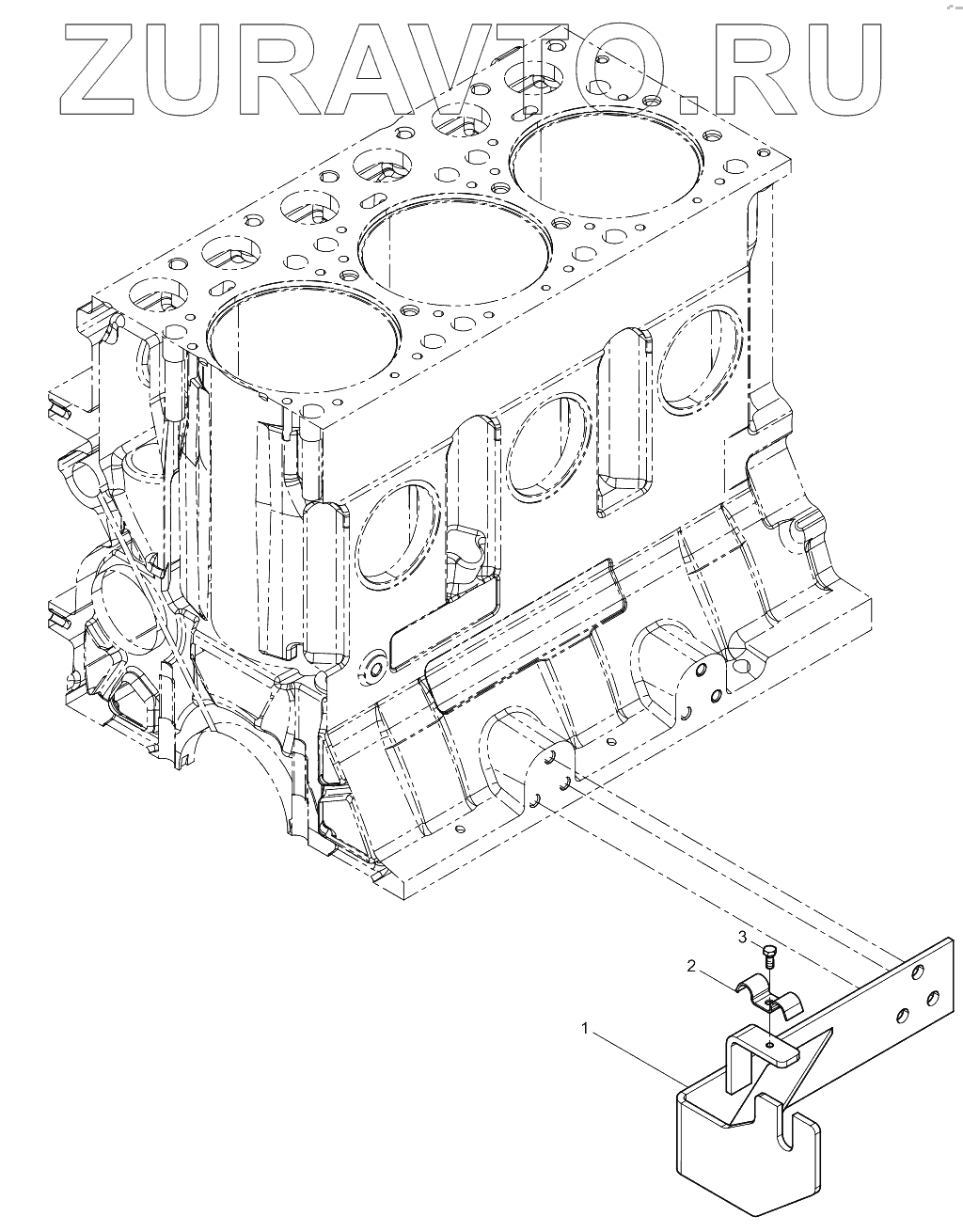 ZURAVTO.RU

3
2
1