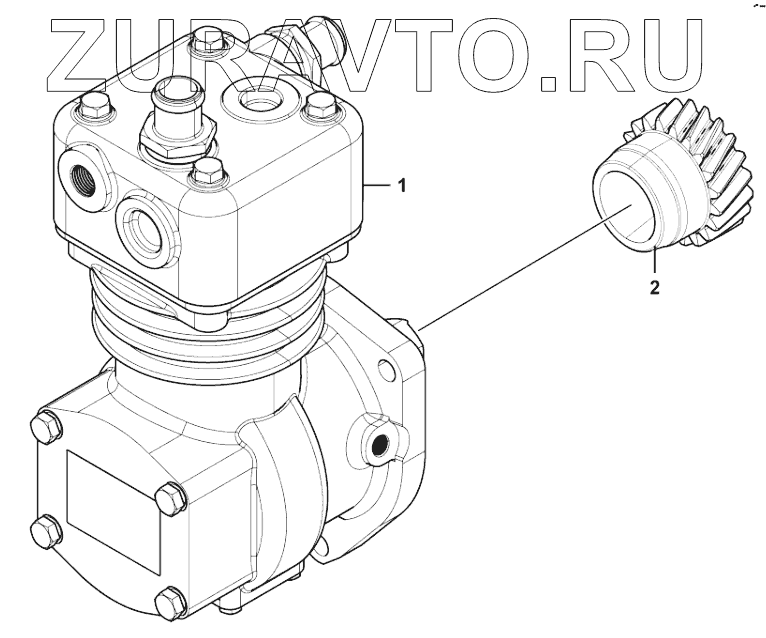 ZURAVTO.RU

1

2