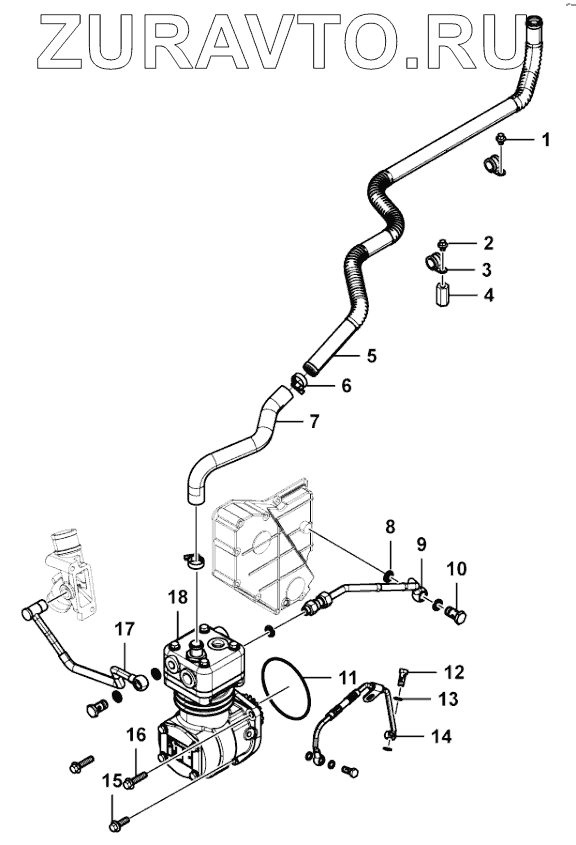 ZURAVTO.RU
1
2
3
4
5
6
7
8
9
10
18
17
11
12
13
14
16
15