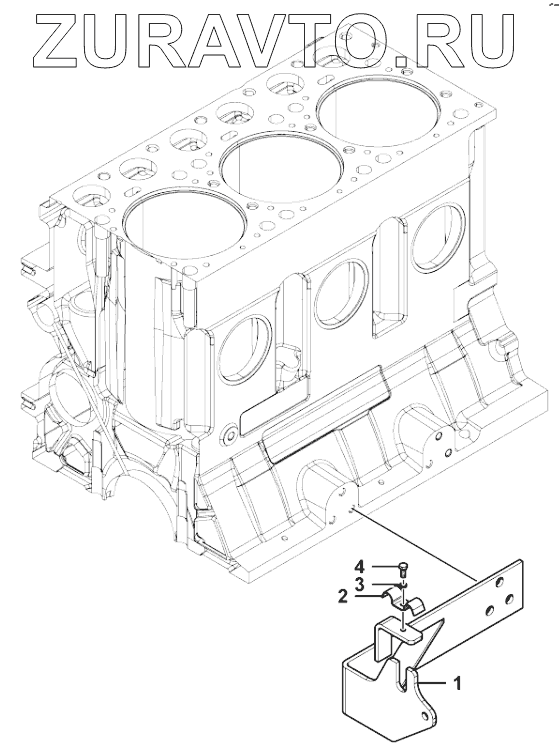 ZURAVTO.RU

4
3
2
1