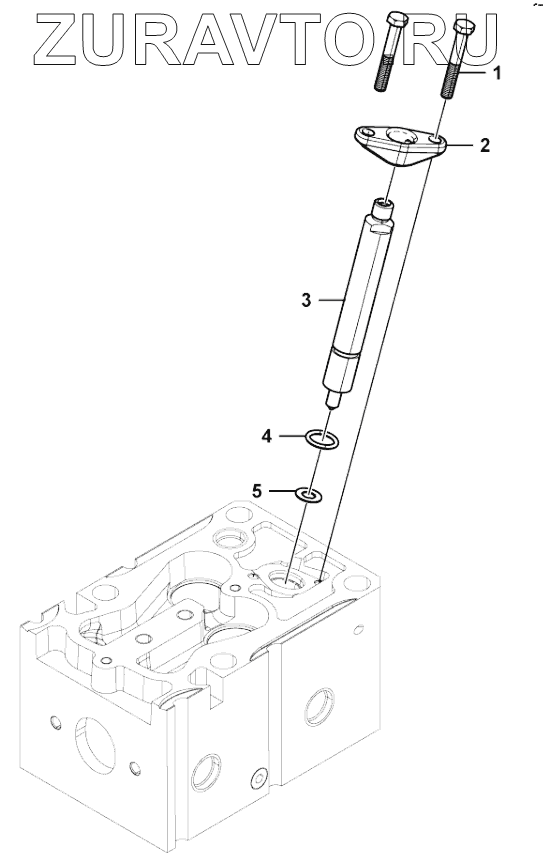 ZURAVTO.RU

1

2

3

4

5