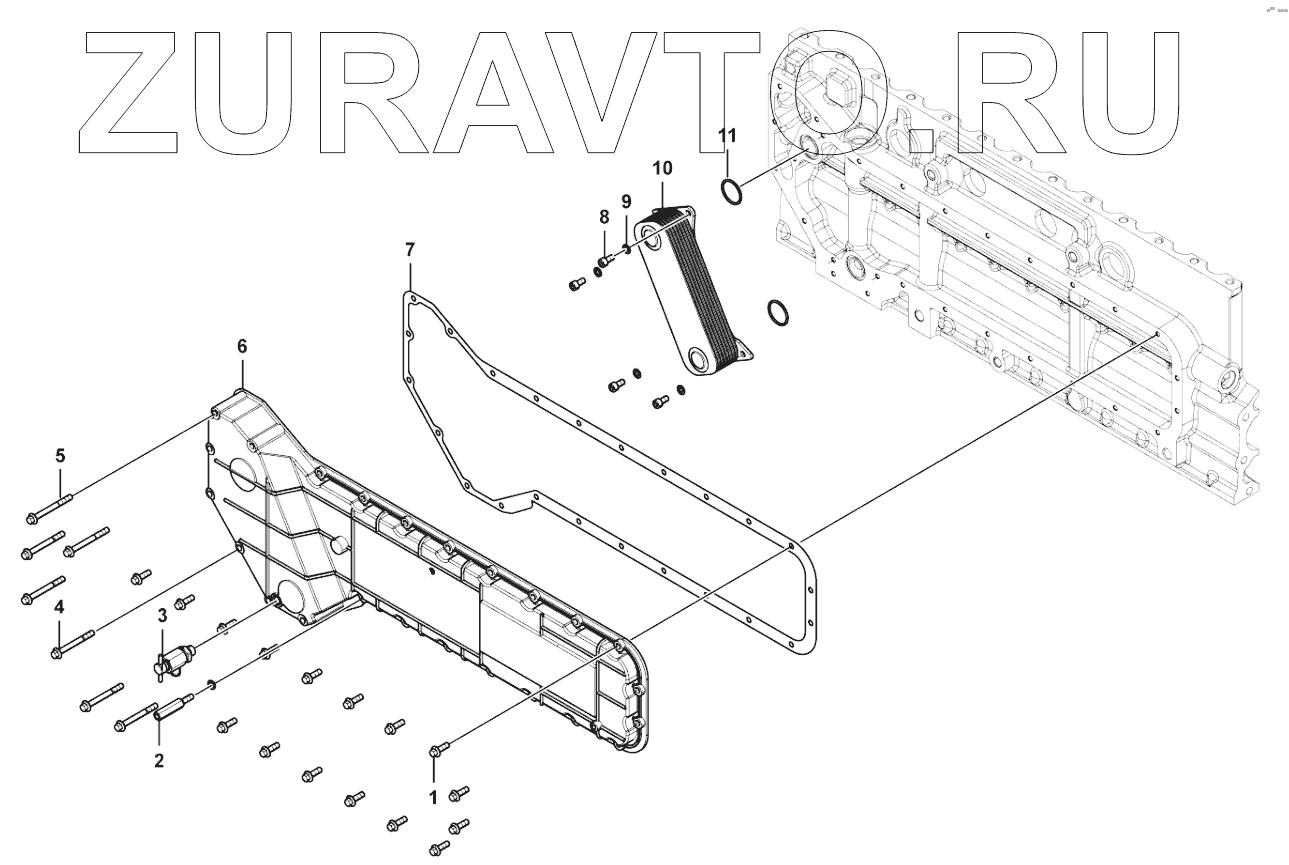 ZURAVTO.RU

11
10
9
8
7
6
5
4
3
2
1