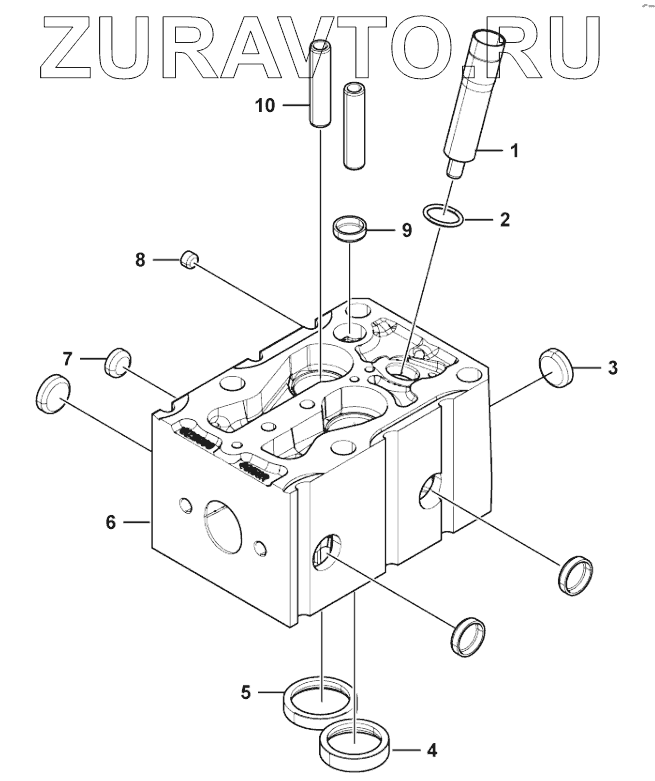 ZURAVTO.RU

10
1
2
9
8
7
3
6
5
4