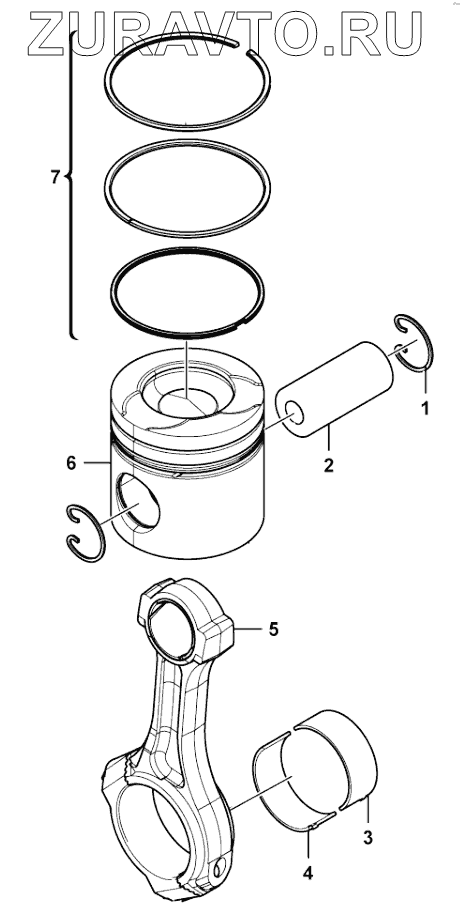 ZURAVTO.RU

7

1

2

6

5

3

4