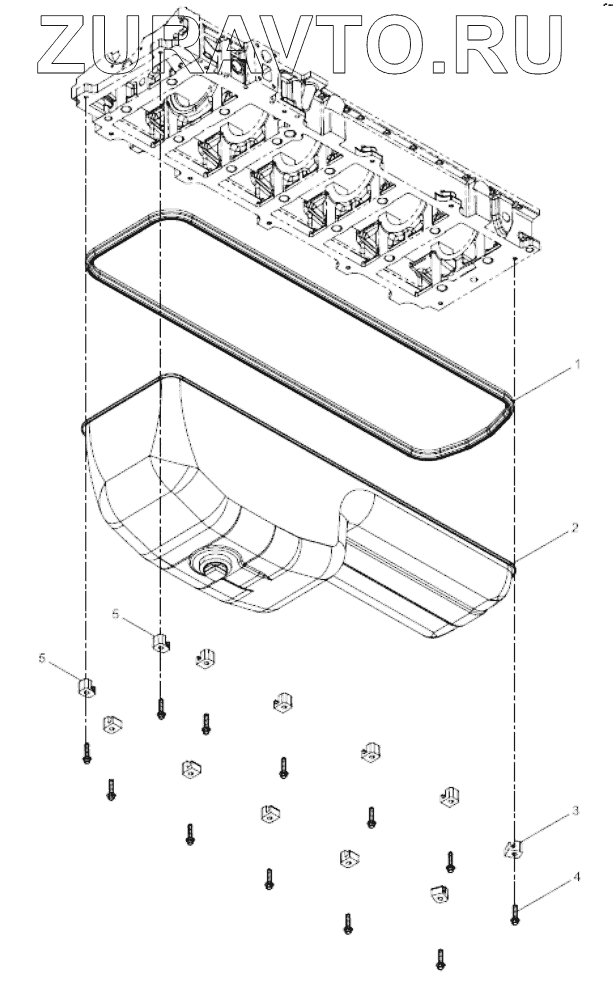 ZURAVTO.RU

1
2
5
5
3
4