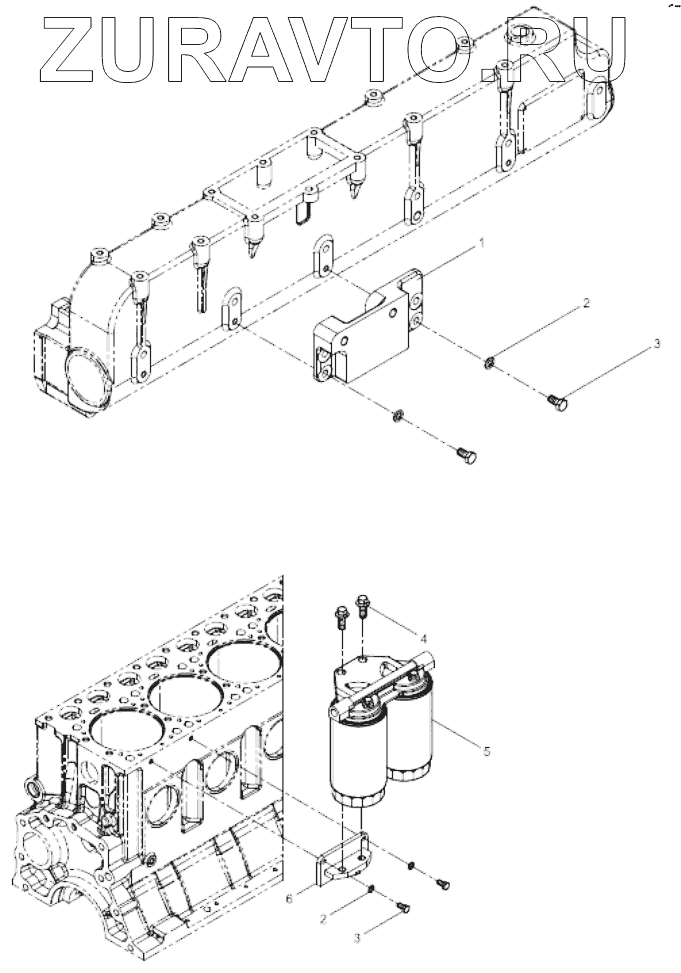 ZURAVTO.RU

1
2
3

4
5
6
2
3