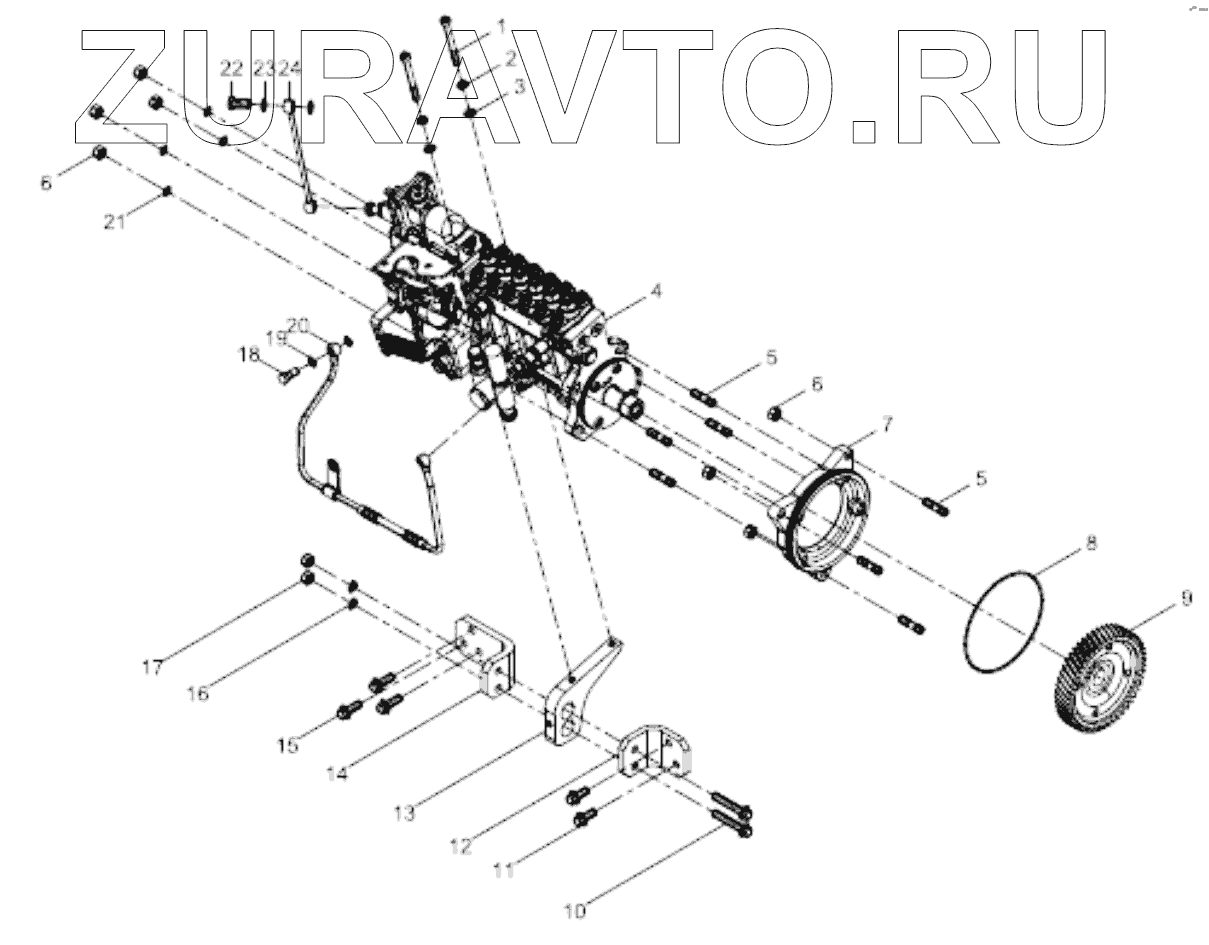 ZURAVTO.RU

1
2
3
22 23 24
6
21
4
20
19
18
5
6
7
5
8
9
17
16
15
14
13
12
11
10