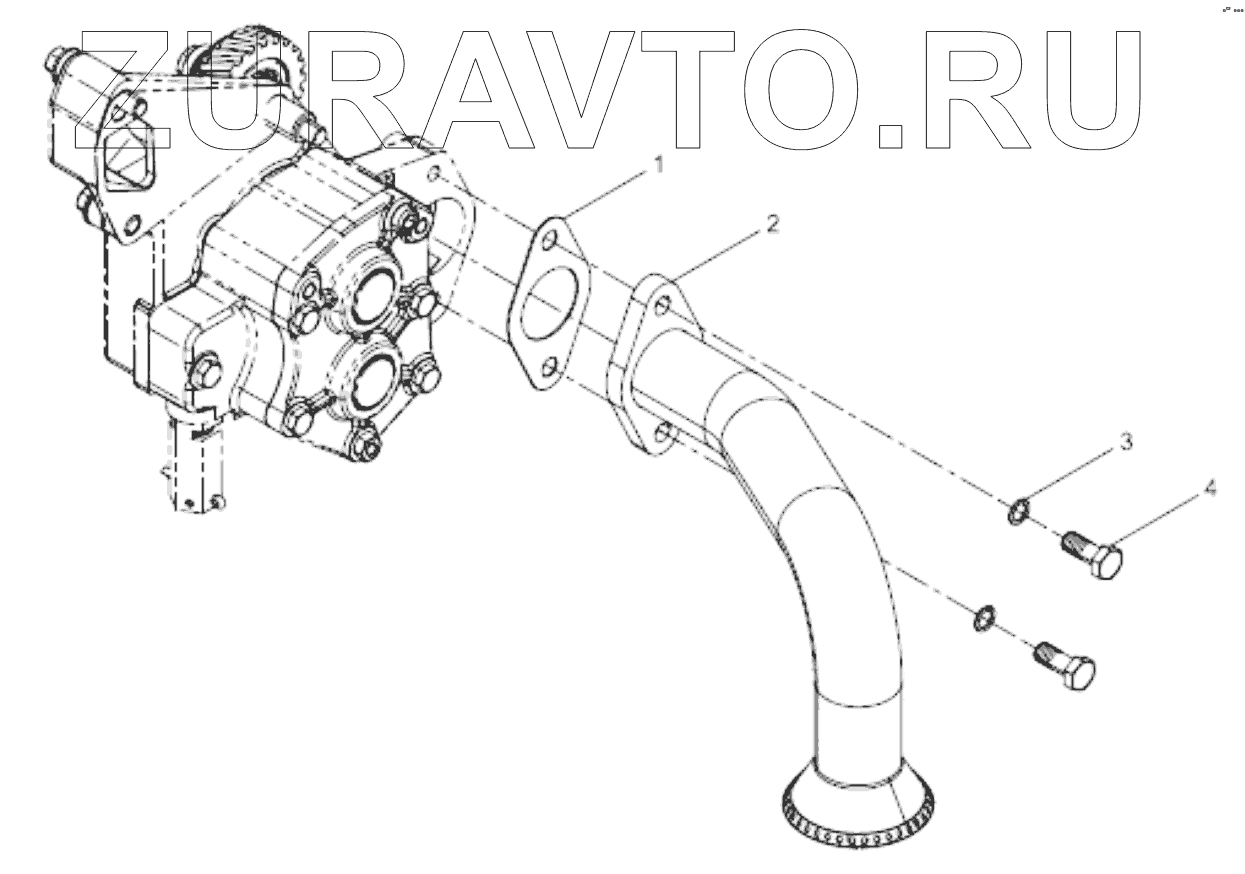 ZURAVTO.RU

1

2

3

4