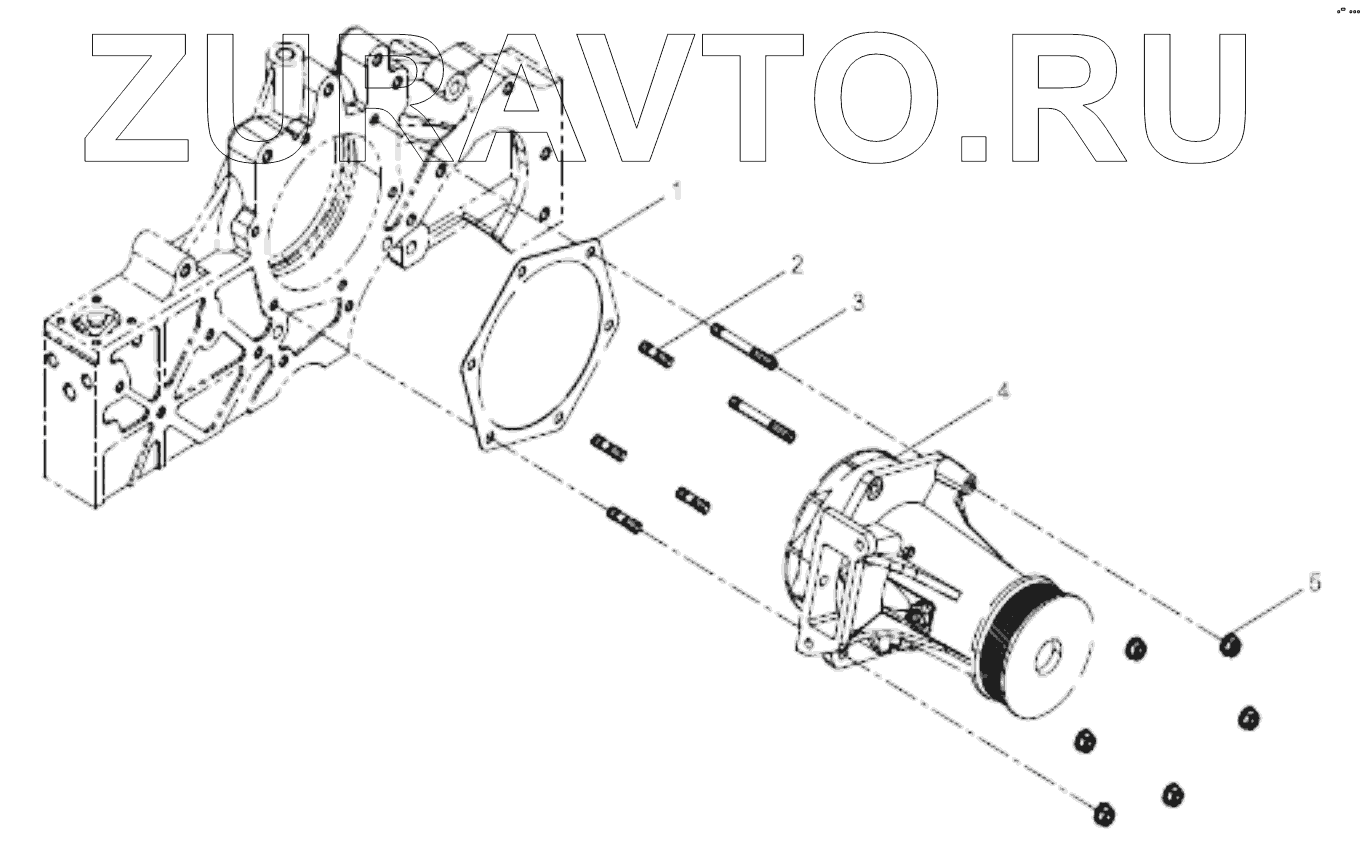 ZURAVTO.RU

1

2

3

4

5