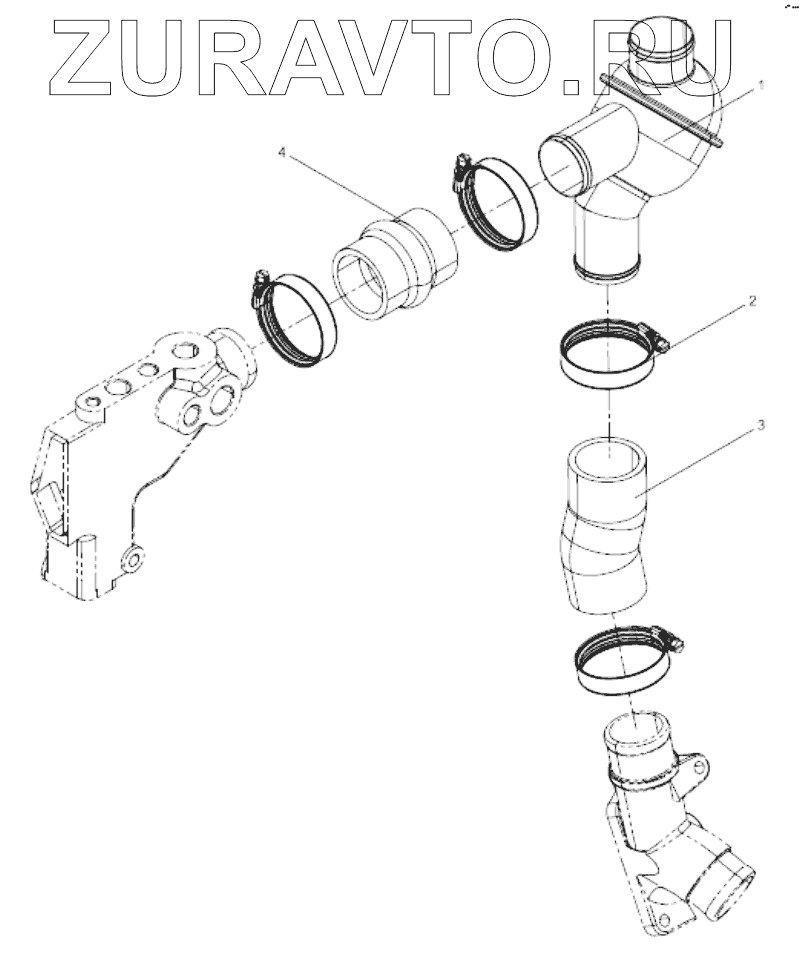 ZURAVTO.RU

1
4
2
3