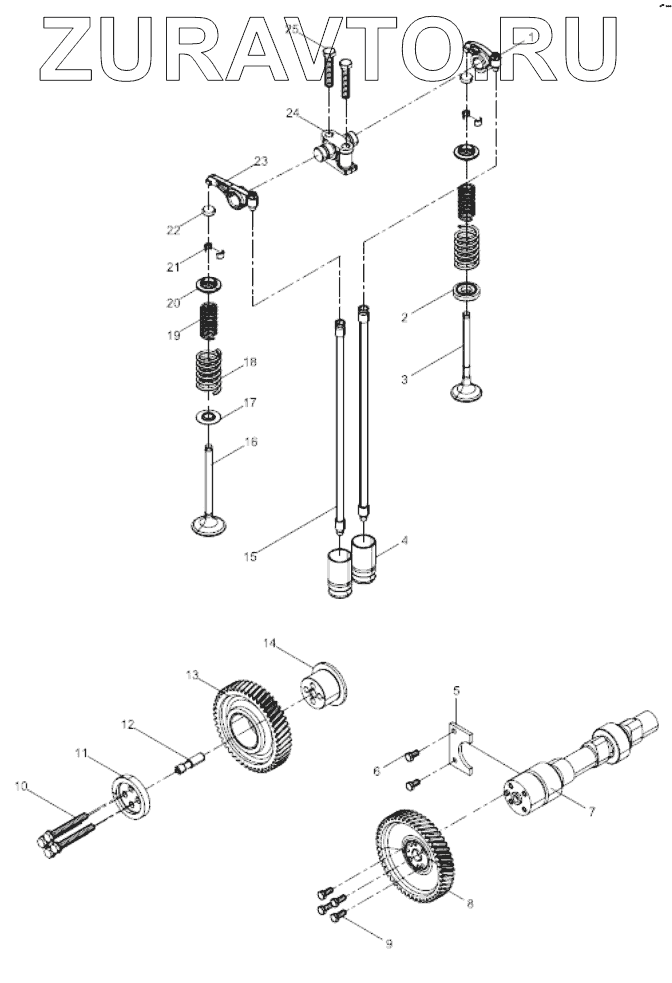 ZURAVTO.RU

25
1
24
23
22
21
20
19
18
17
16
2
3
15
4
14
13
12
11
10
5
6
7
8
9