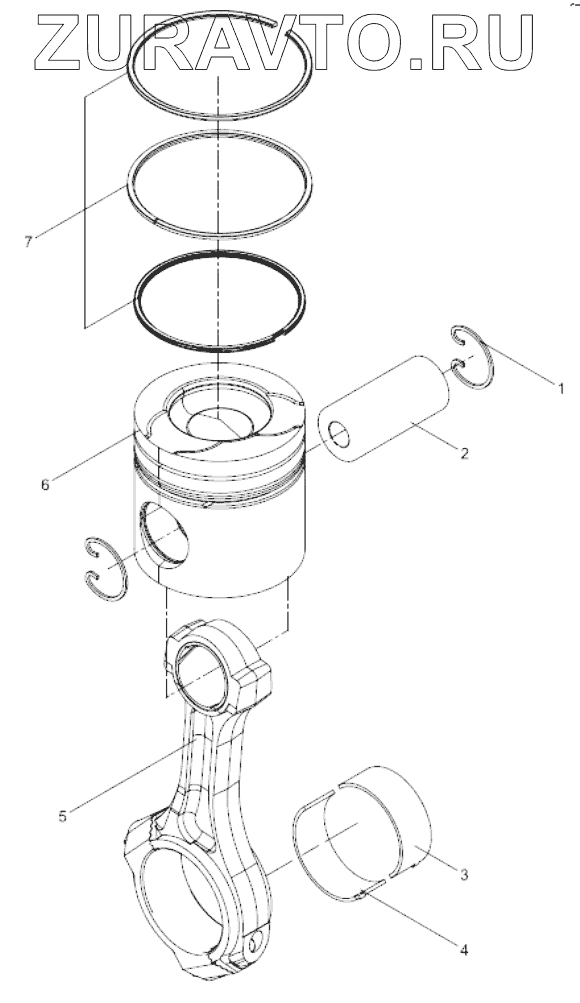 ZURAVTO.RU

7
1
2
6
5
3
4