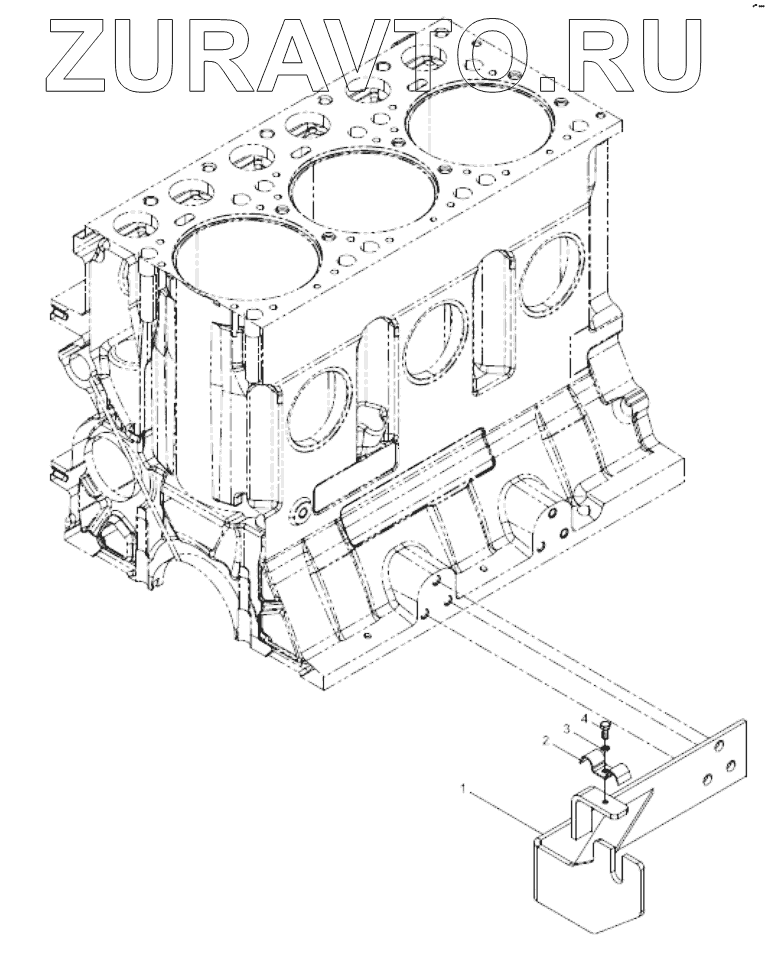 ZURAVTO.RU

4
3
2
1