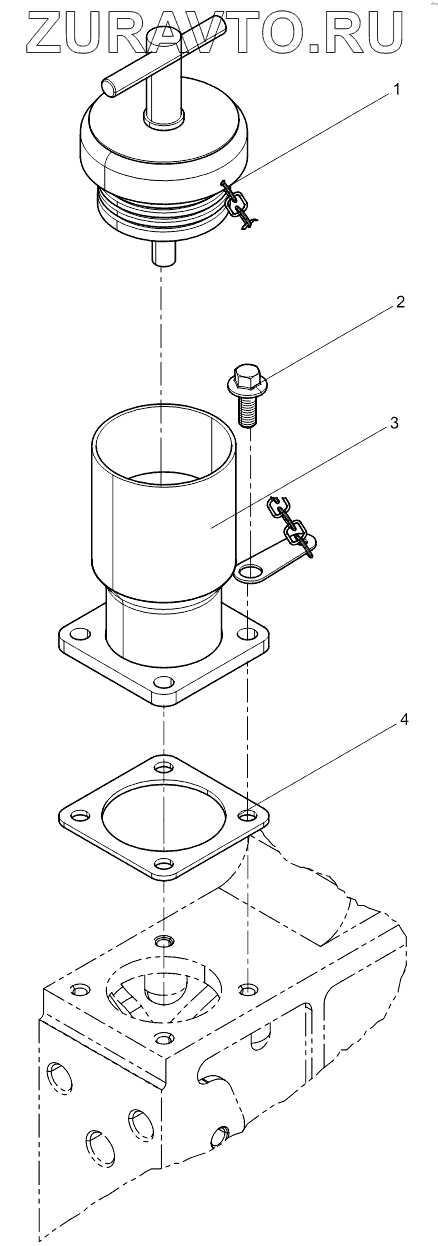 ZURAVTO.RU

1

2

3

4