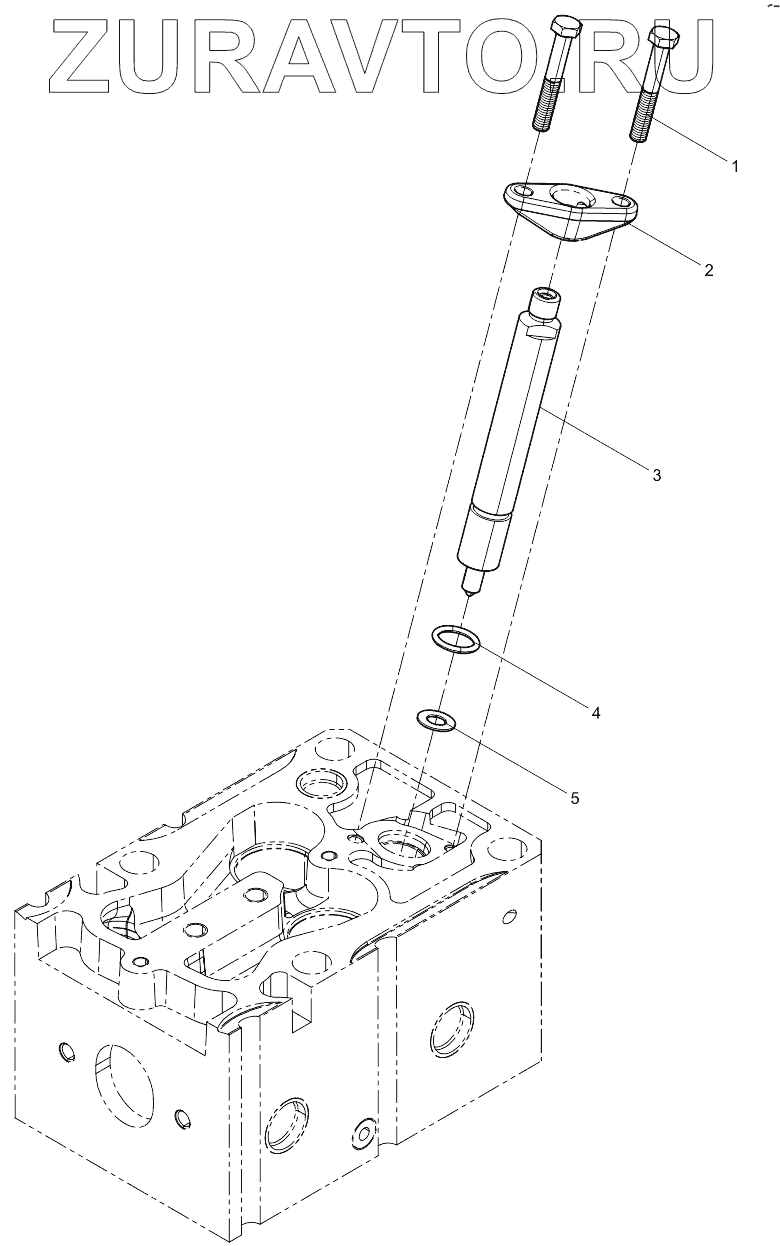 ZURAVTO.RU

1

2

3

4

5