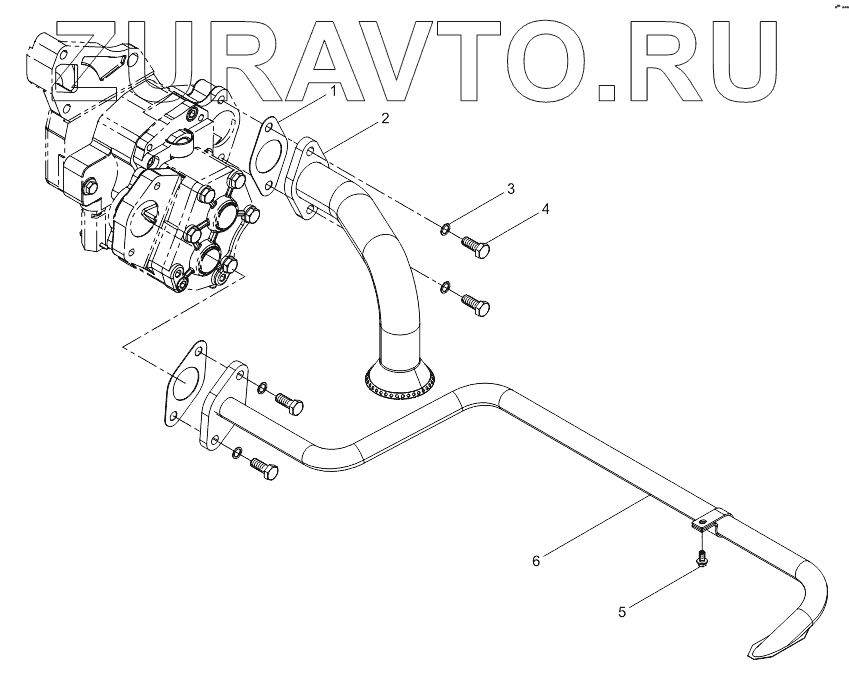 ZURAVTO.RU

1
2
3
4
6
5