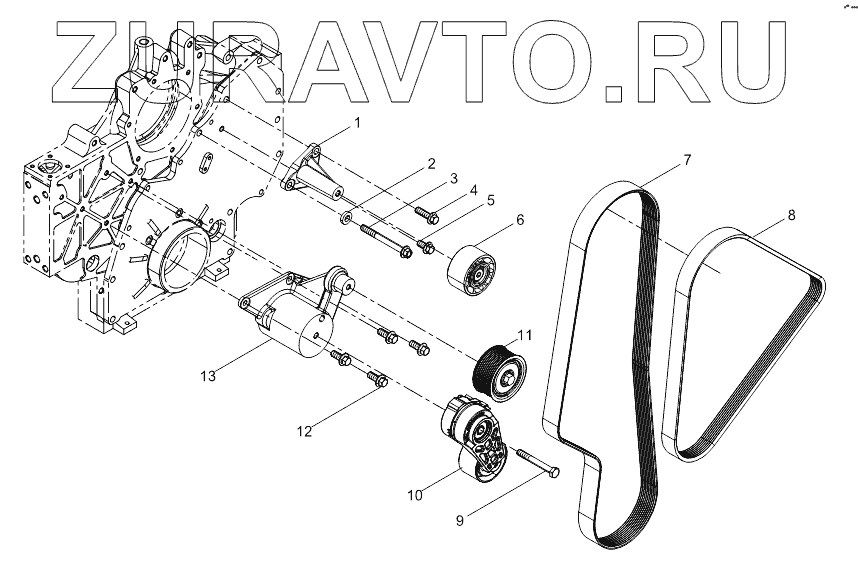 ZURAVTO.RU

1
2
3
4
5
6
7
8
11
13
12
10
9