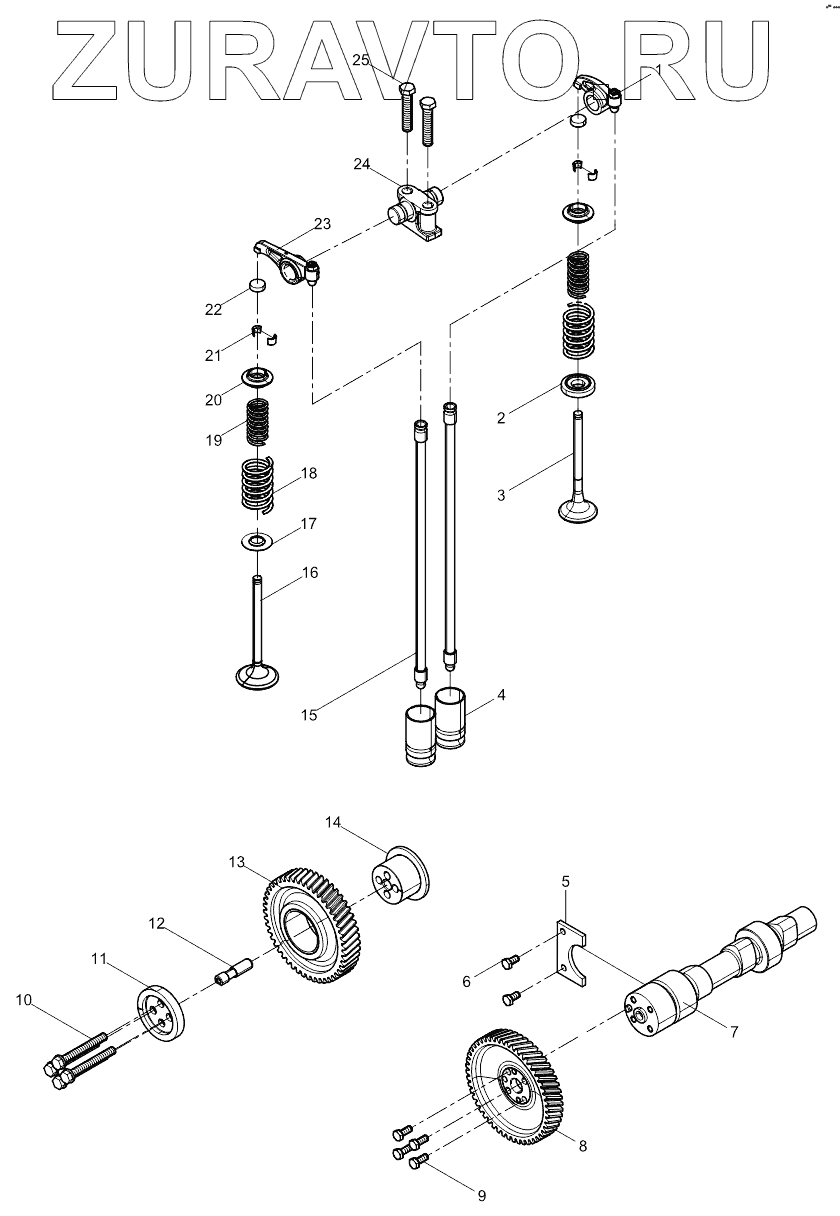 ZURAVTO.RU

25
1
24
23
22
21
20
19
18
17
16
2
3
15
4
14
13
12
11
10
5
6
7
8
9