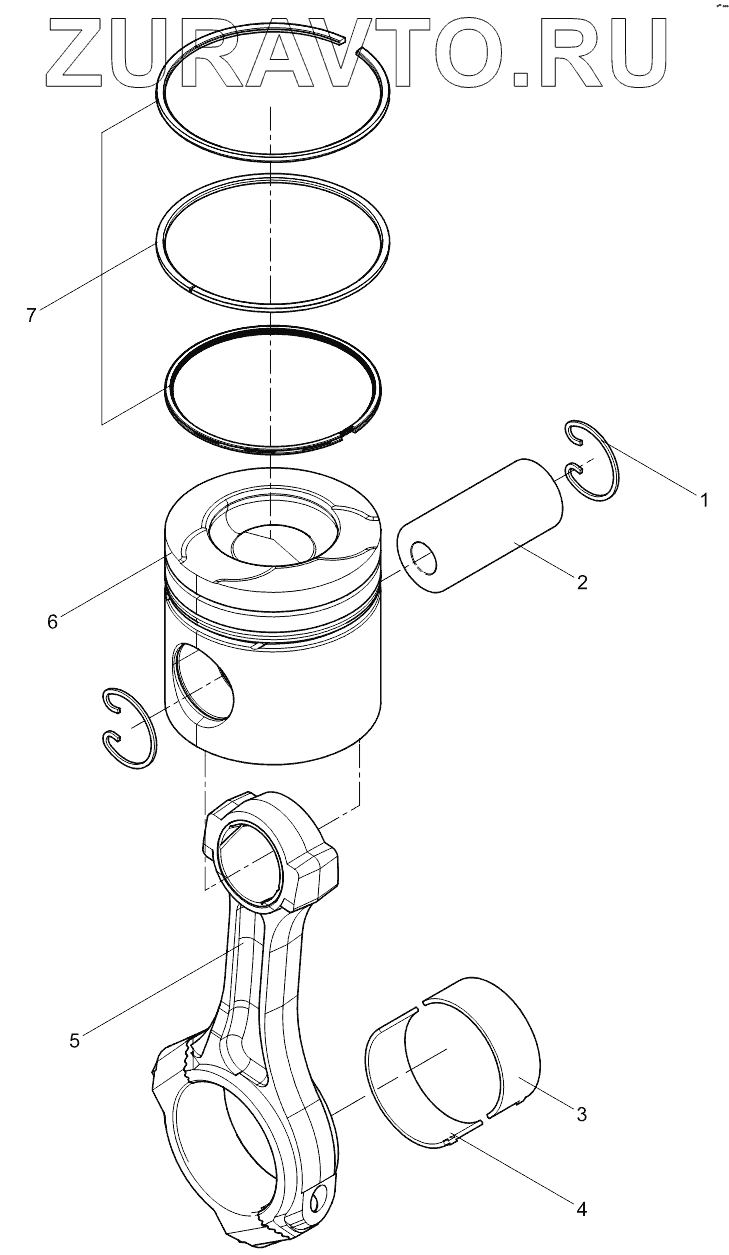 ZURAVTO.RU

7

1

2

6

5

3

4