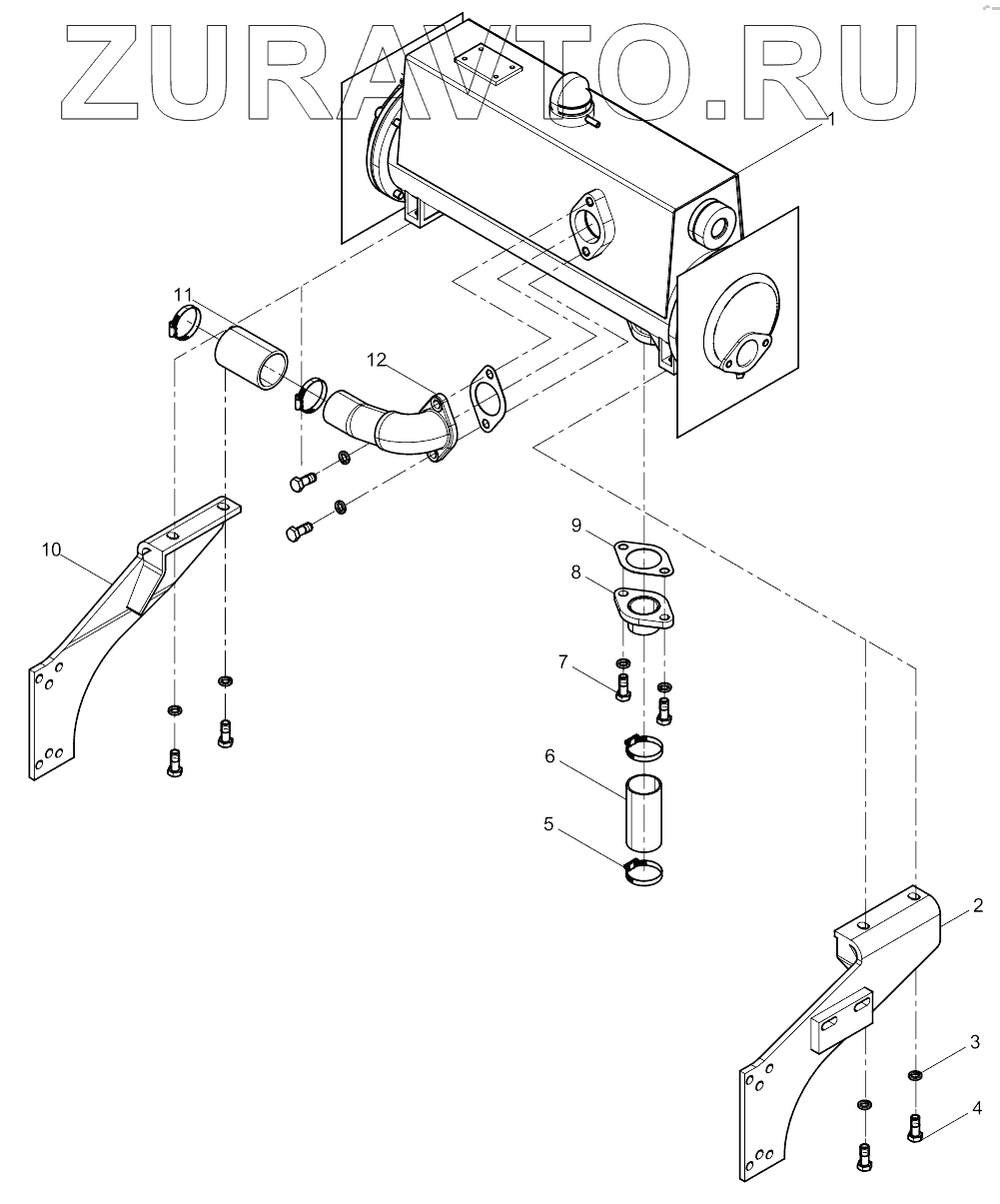 ZURAVTO.RU

1
11
12
10
9
8
7
6
5
2
3
4