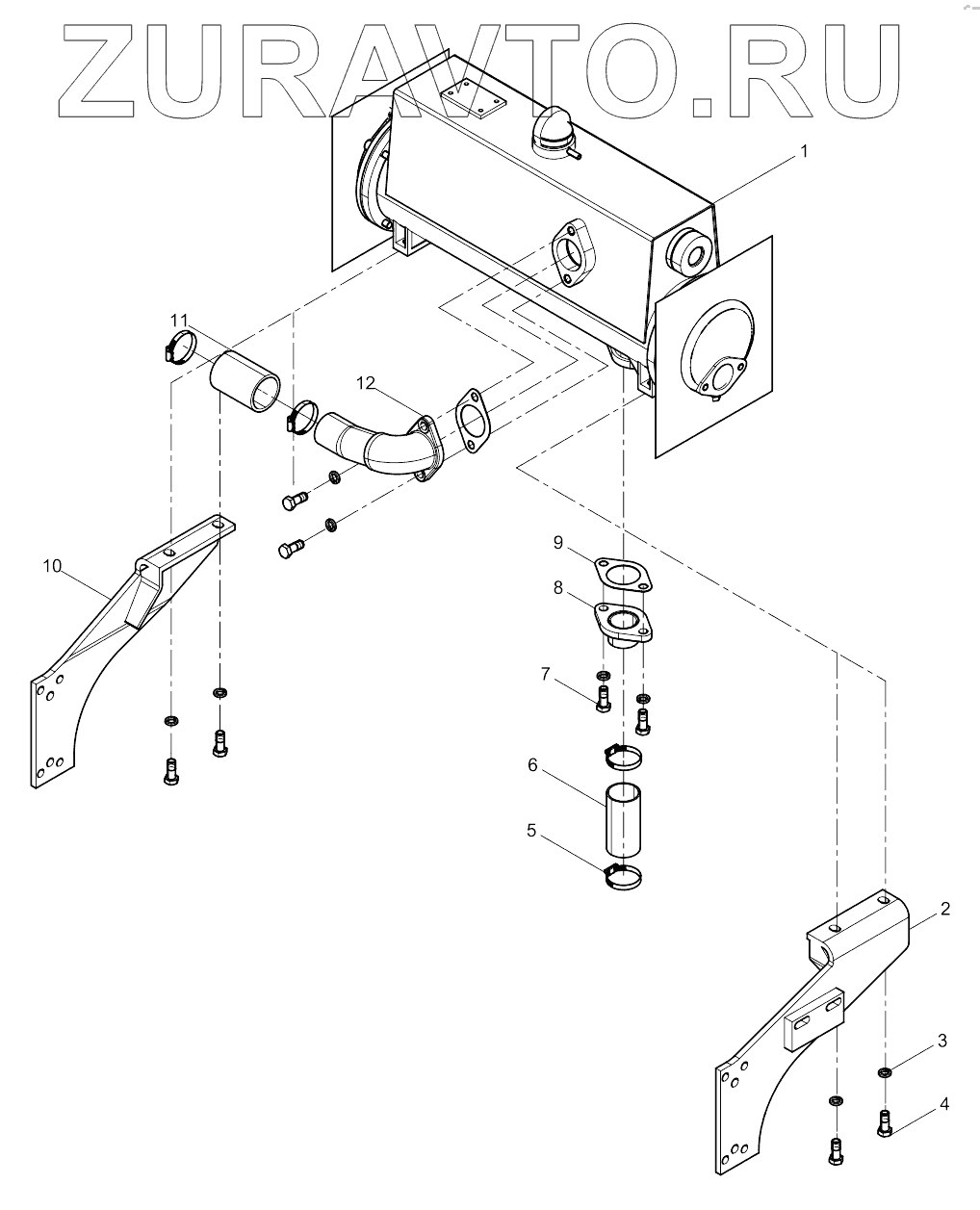 ZURAVTO.RU
1
11
12
10
9
8
7
6
5
2
3
4