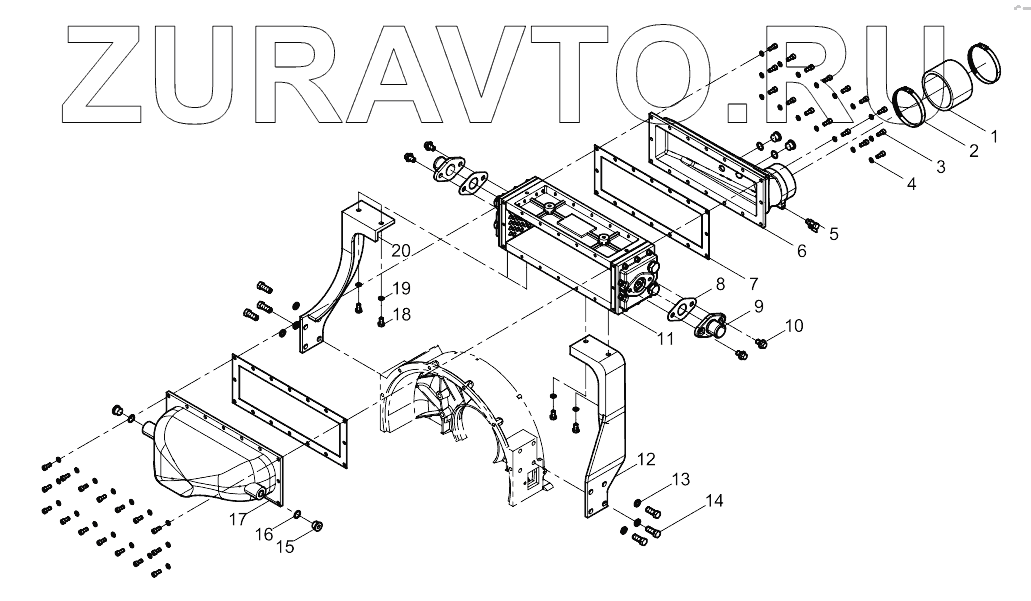 ZURAVTO.RU

1
2
3
4
5
6
7
8
9
10
11
12
13
14
15
16
17
18
19
20