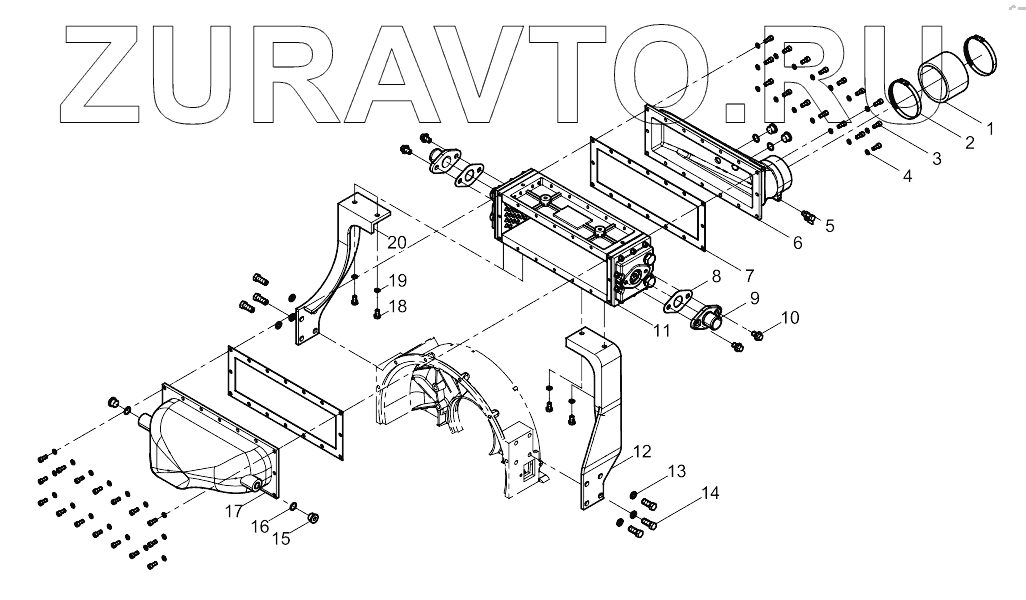 ZURAVTO.RU

1
2
3
4
5
6
7
8
9
10
11
12
13
14
15
16
17
18
19
20