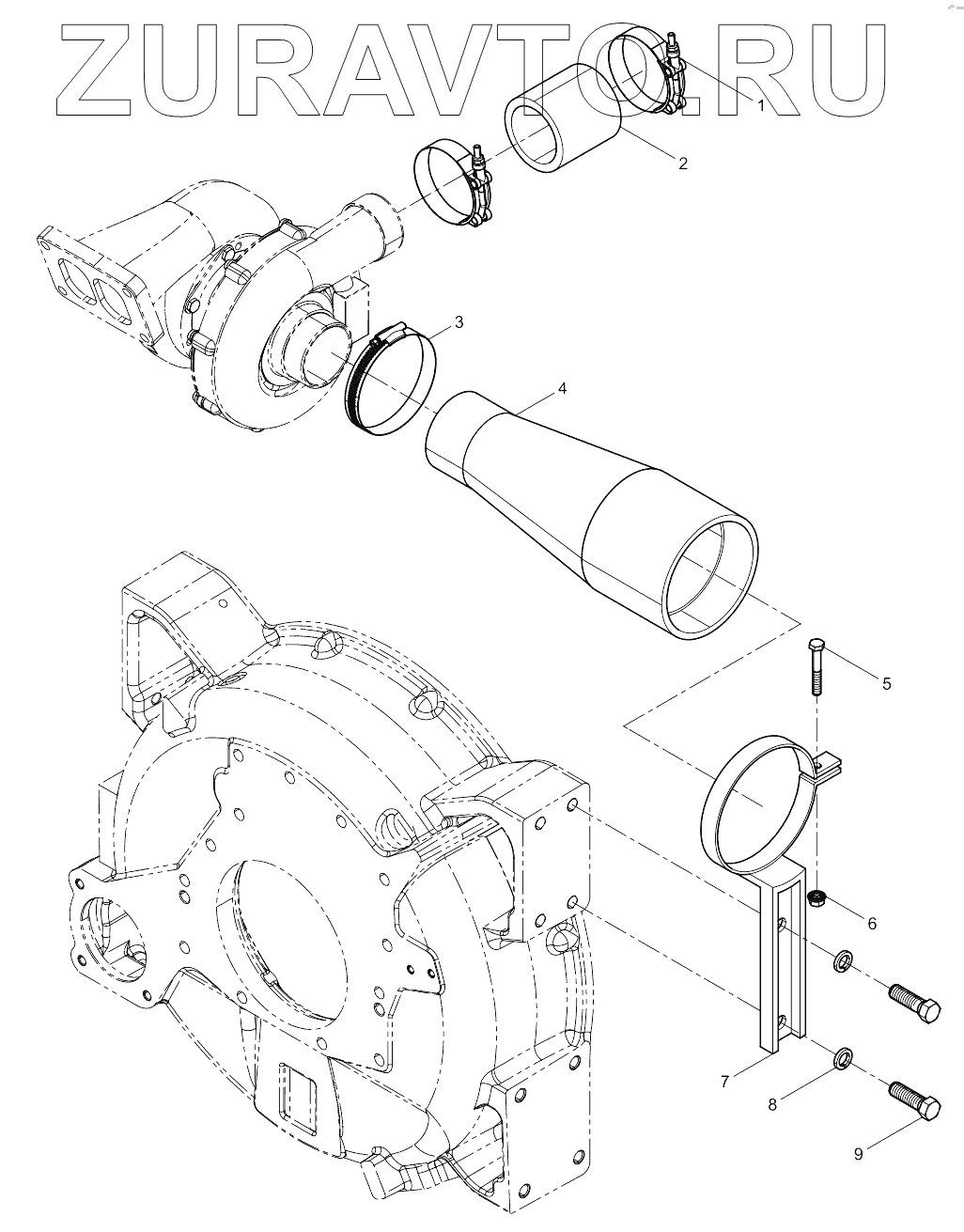 ZURAVTO.RU

1
2
3
4
5
6
7
8
9