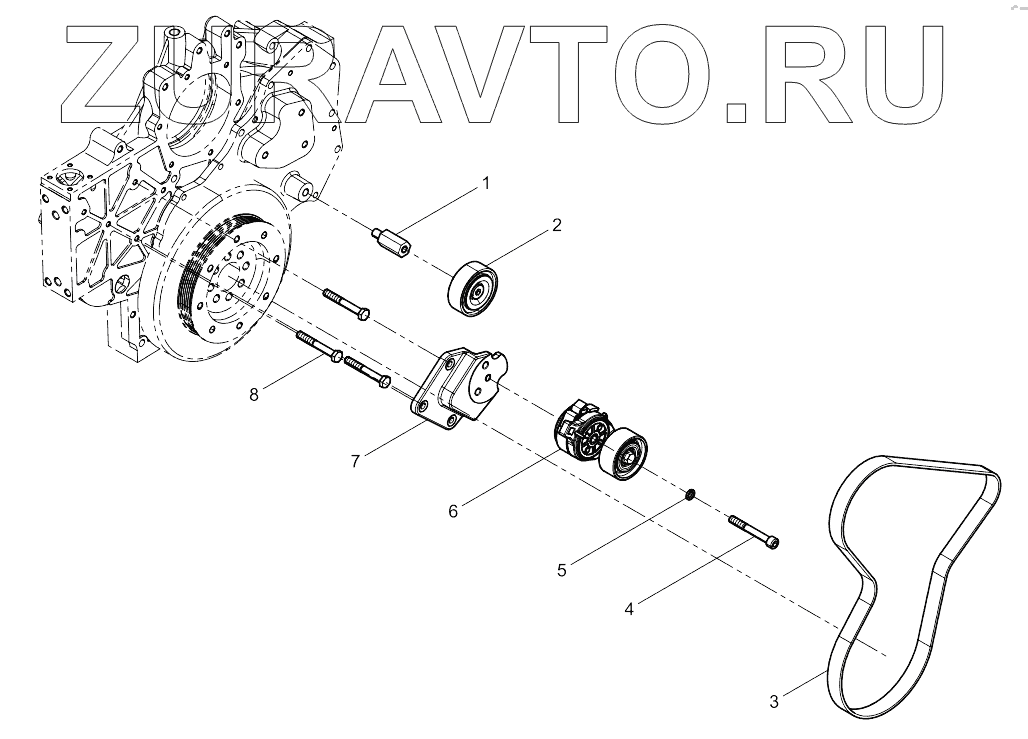 ZURAVTO.RU

1
2
8
7
6
5
4
3