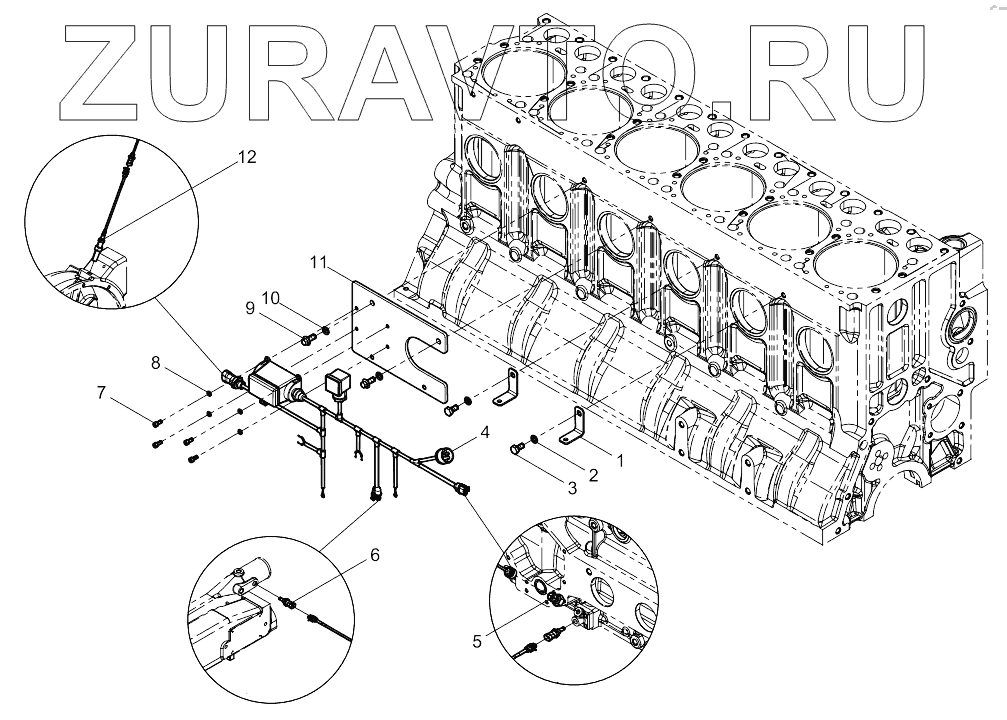 ZURAVTO.RU

12
11
10
9
8
7
4
1
2
3
6
5