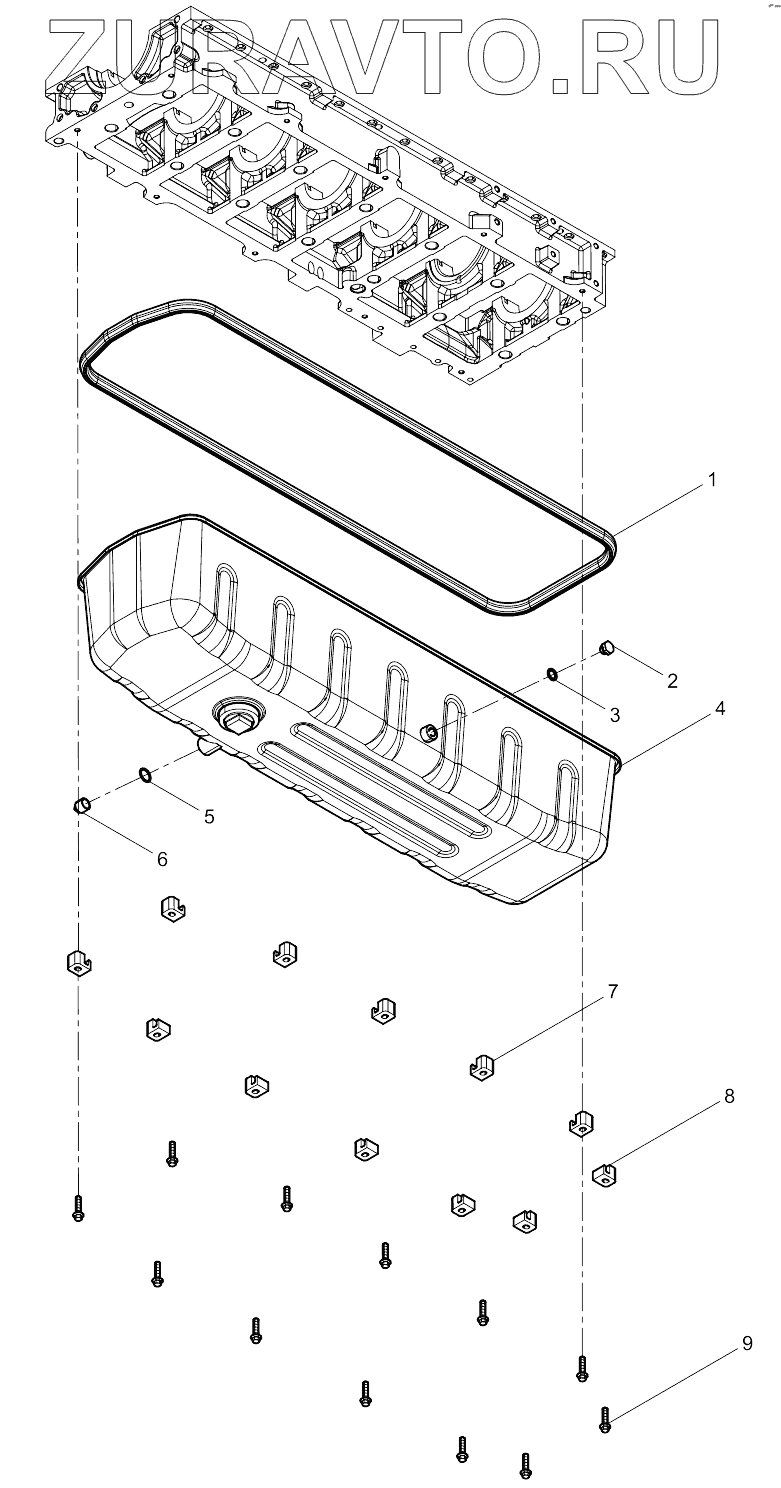 ZURAVTO.RU

1
2
3
4
5
6
7
8
9