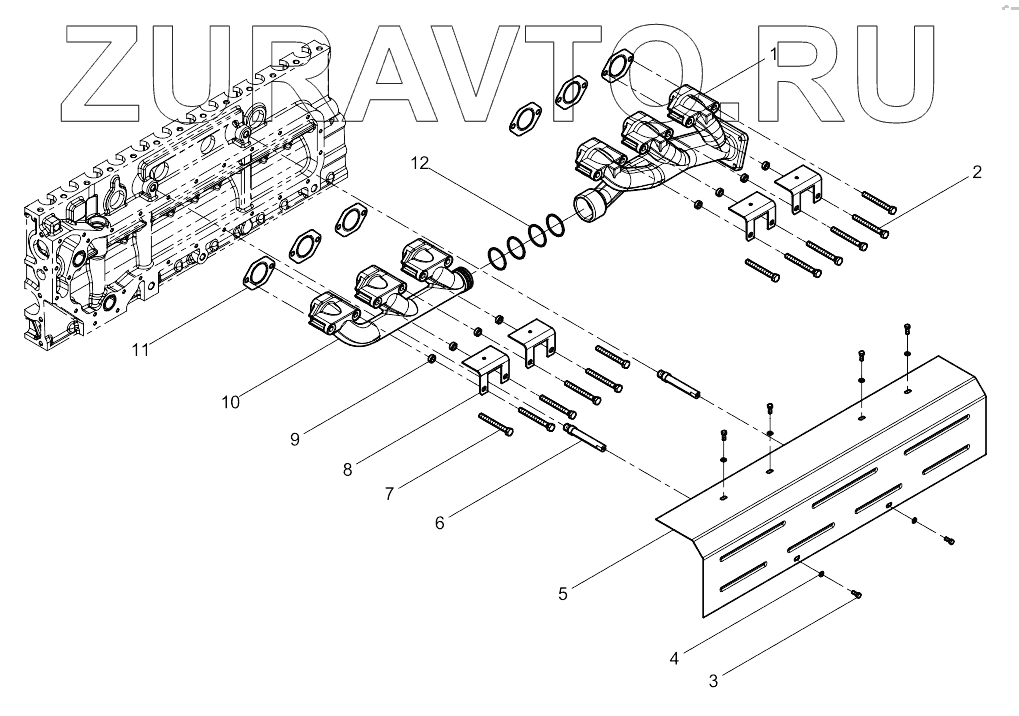 ZURAVTO.RU

1
2
12
11
10
9
8
7
6
5
4
3