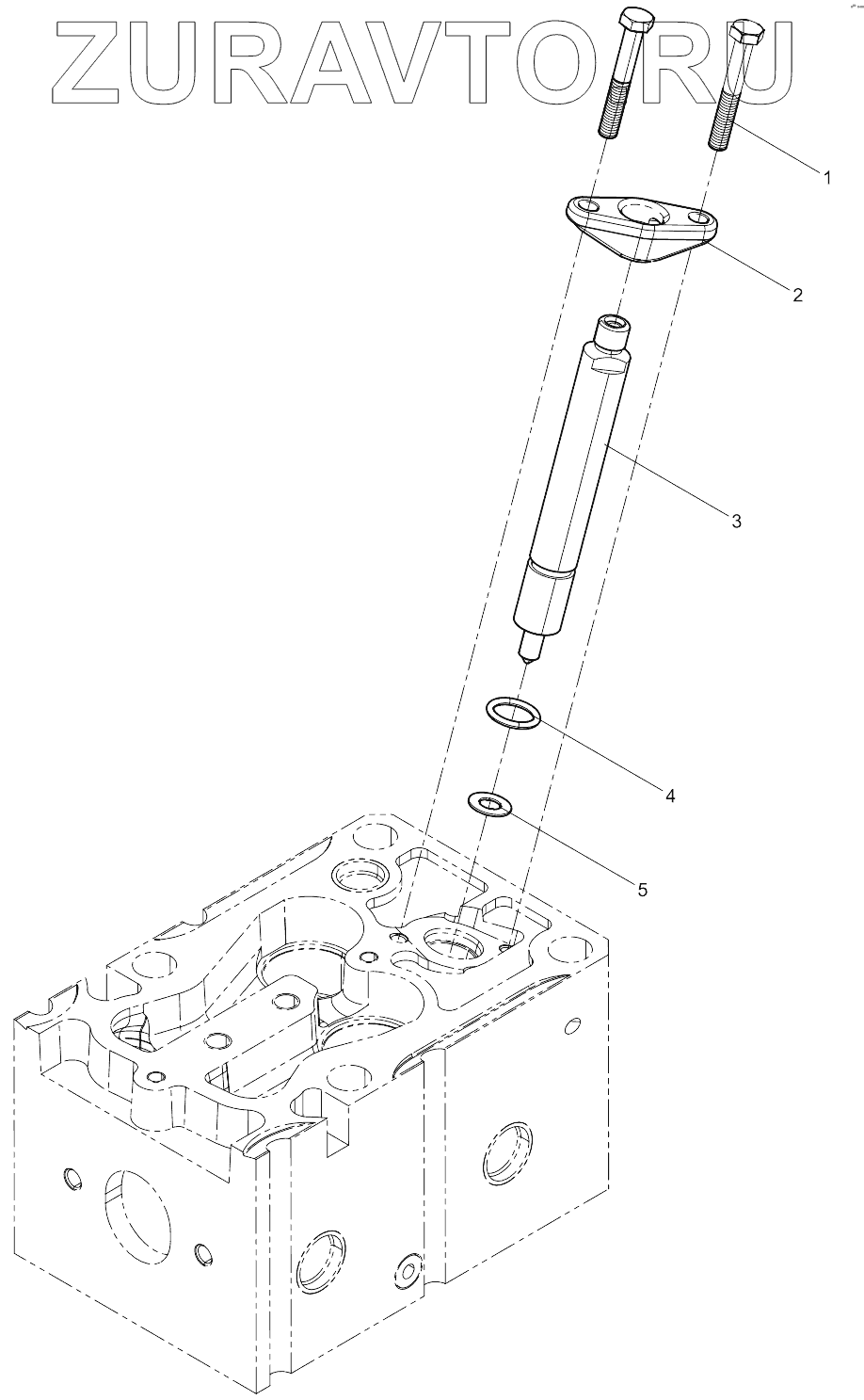 ZURAVTO.RU

1

2

3

4

5