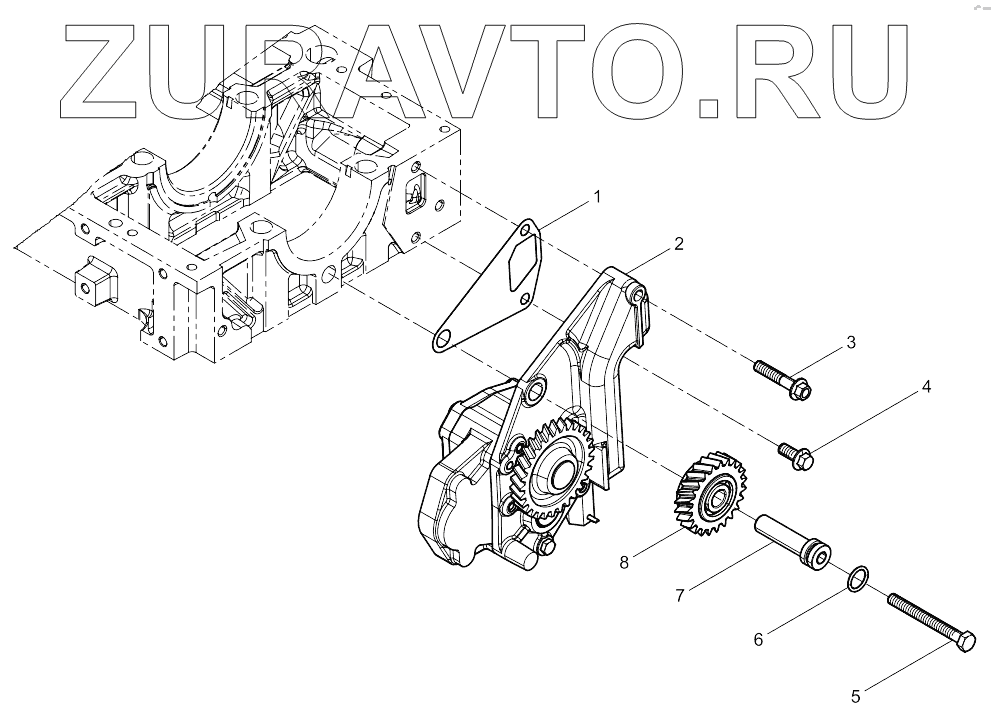 ZUPAVTO.RU

1
2
3
4
8
7
6
5