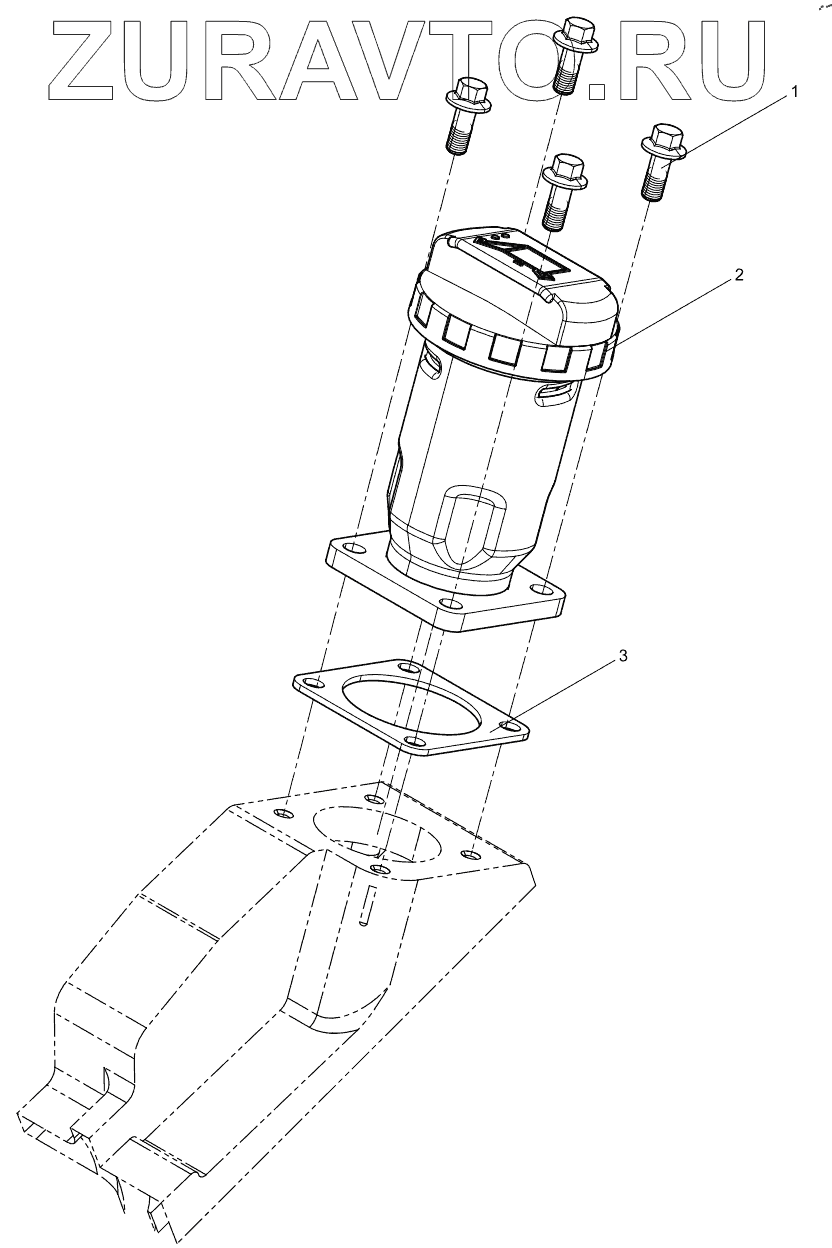 ZURAVTO.RU

1

2

3