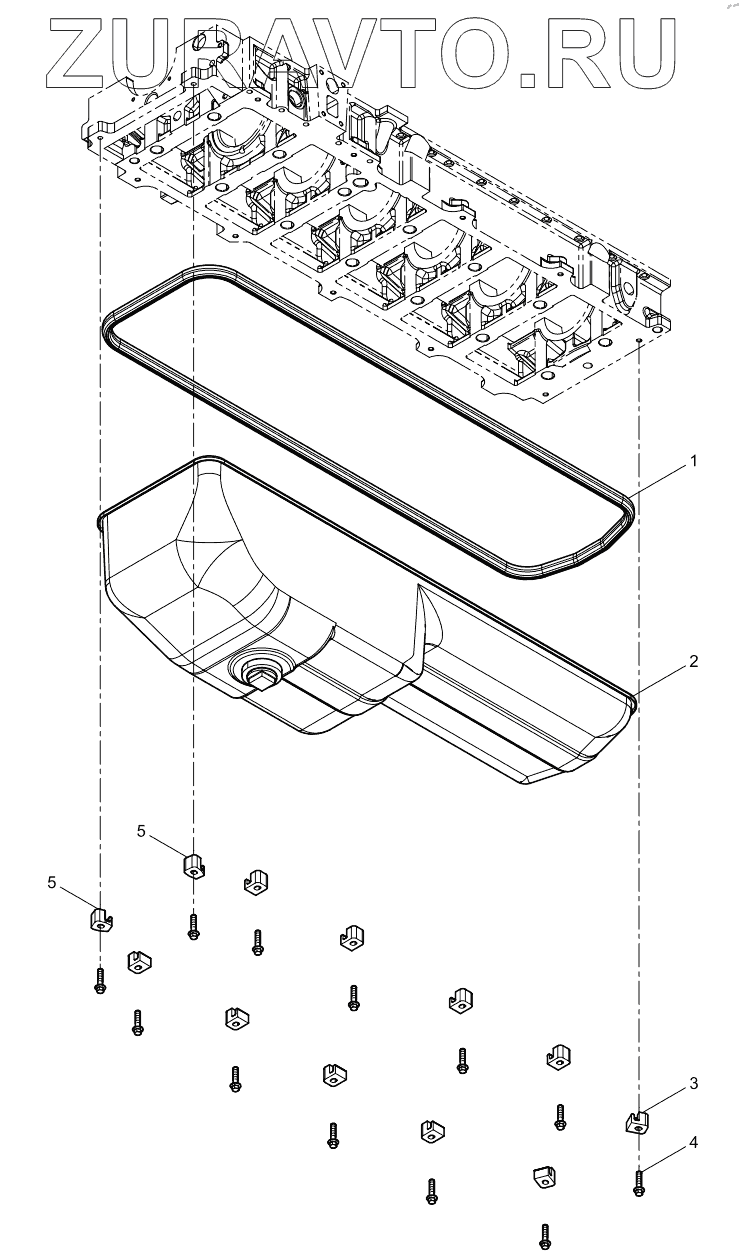 ZURAVTO.RU

1

2

5

5

3

4