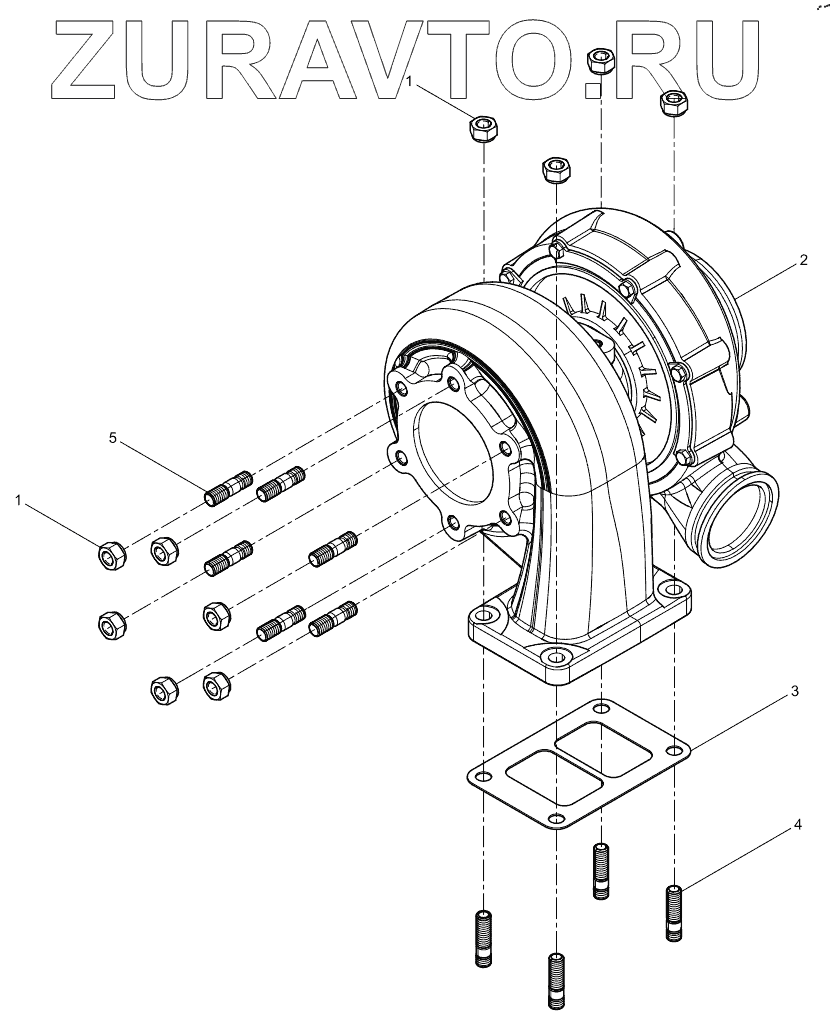 ZURAVTO.RU

1

2

5

1

3

4