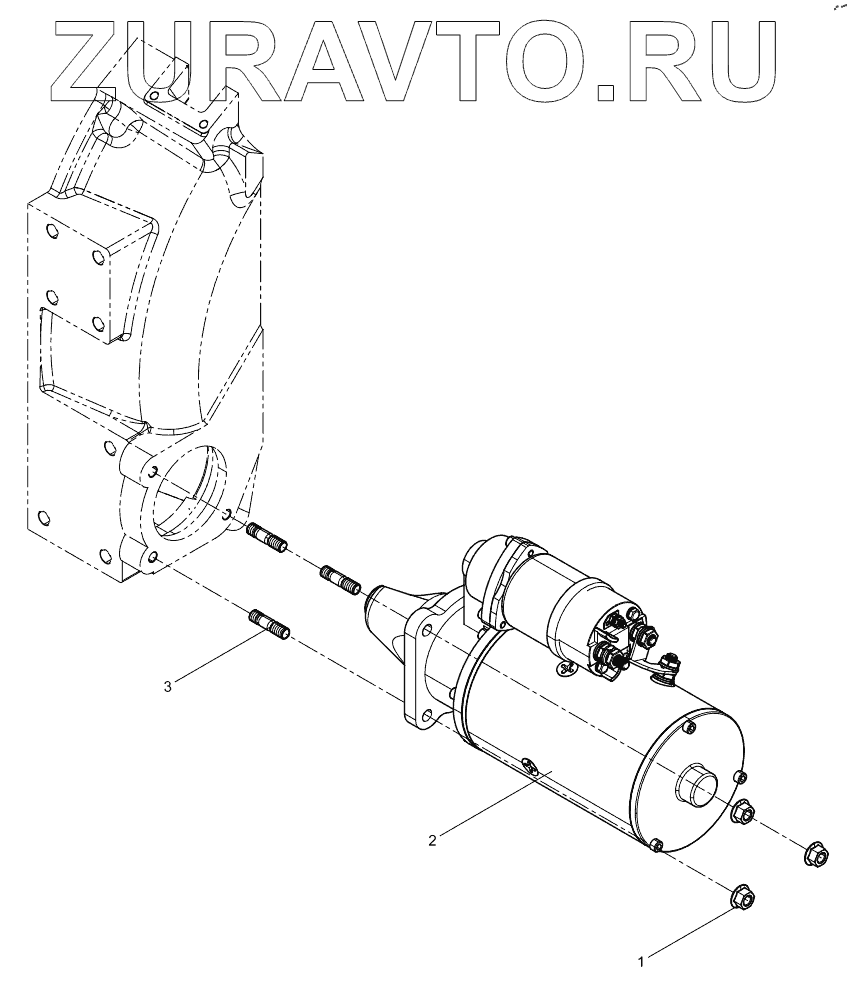 ZURAVTO.RU

3

2

1