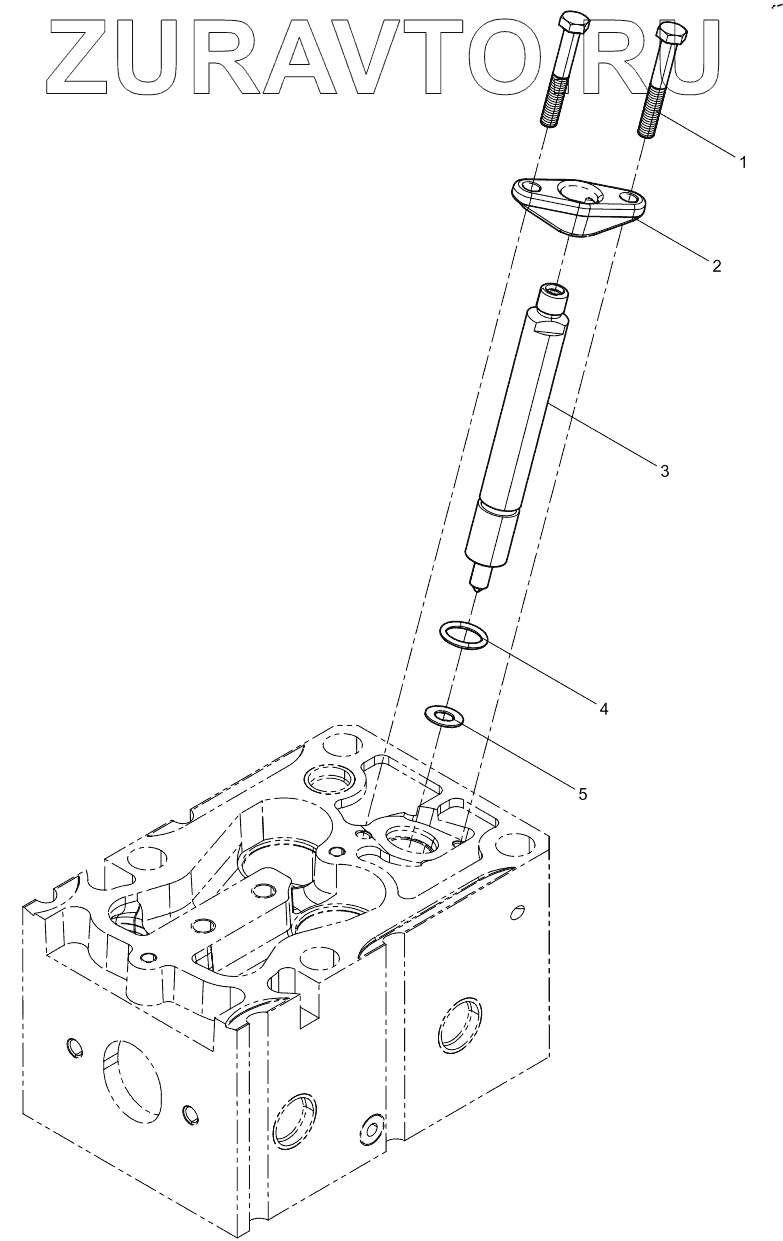 ZURAVTO.RU

1

2

3

4

5