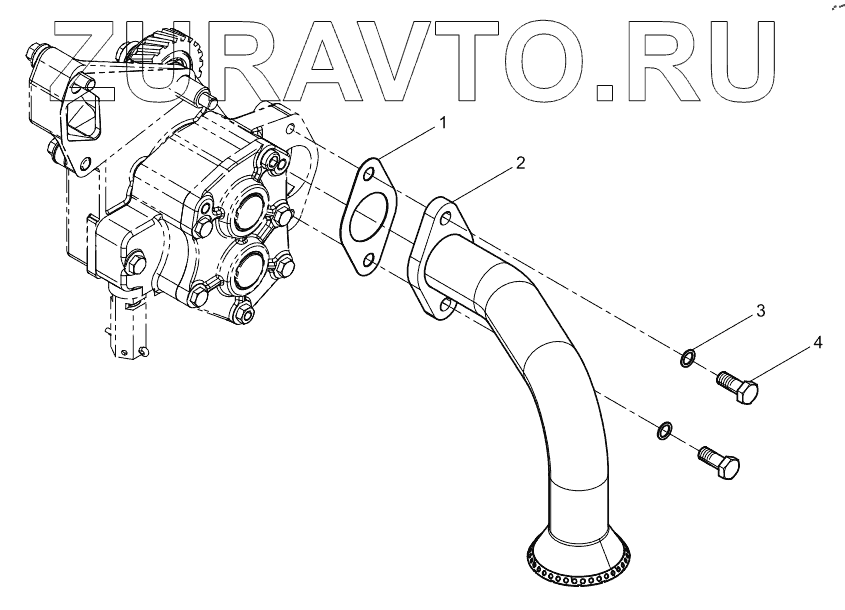 ZURAVTO.RU

1
2
3
4