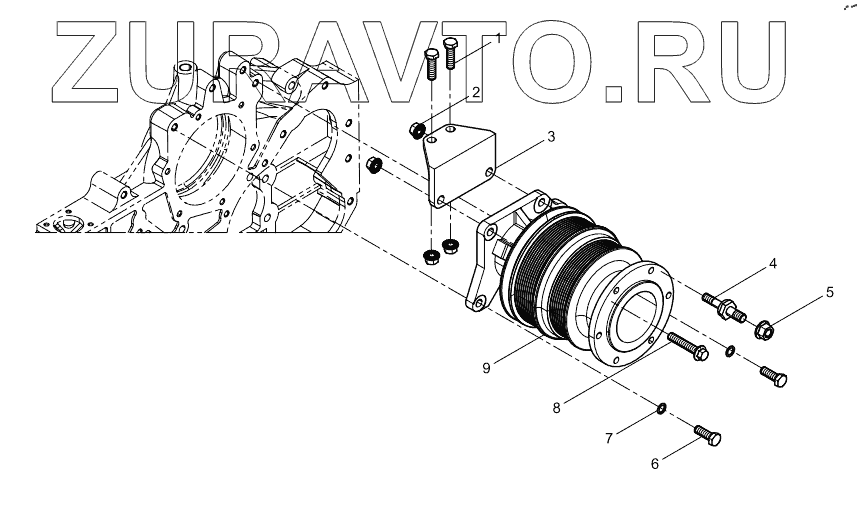 ZURAVTO.RU

1
2
3
4
5
9
8
7
6