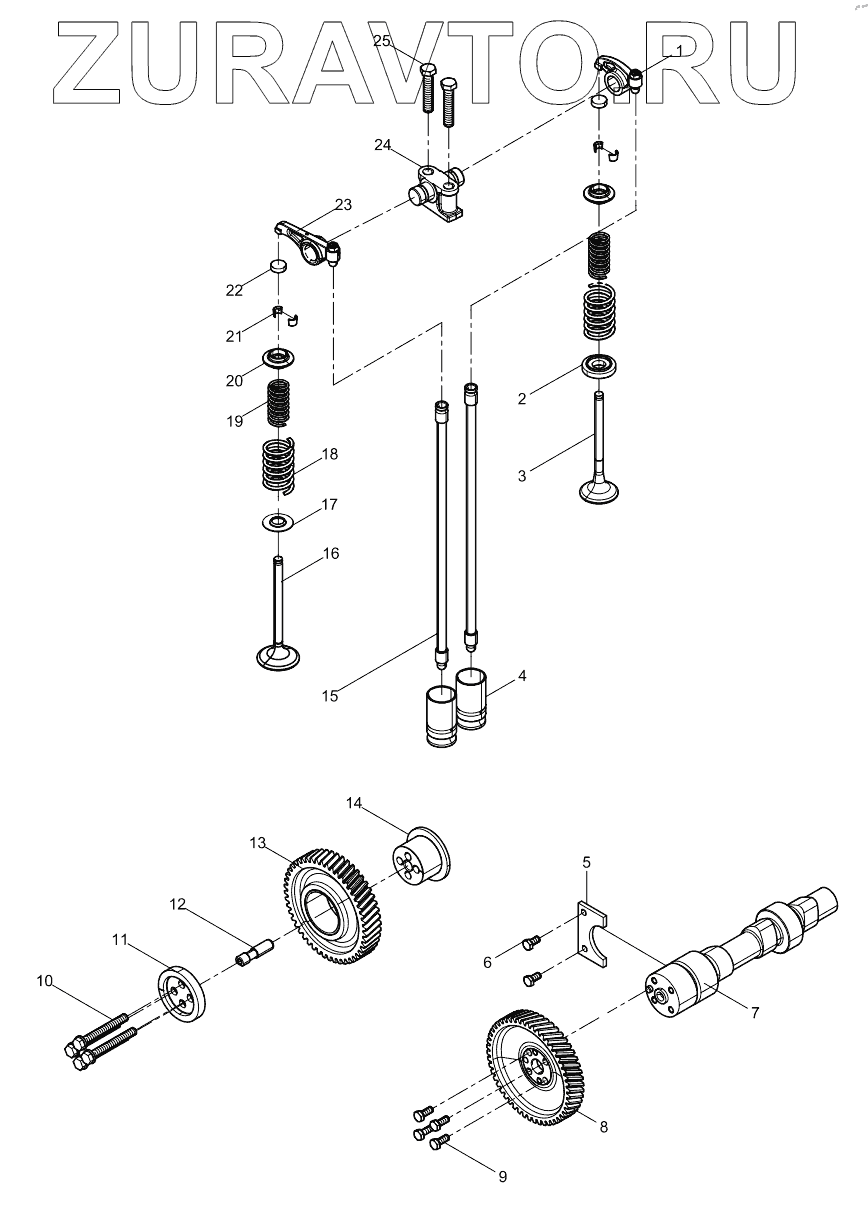 ZURAVTO.RU

25
1
24
23
22
21
20
19
18
17
16
2
3
15
4
14
13
12
11
10
5
6
7
8
9