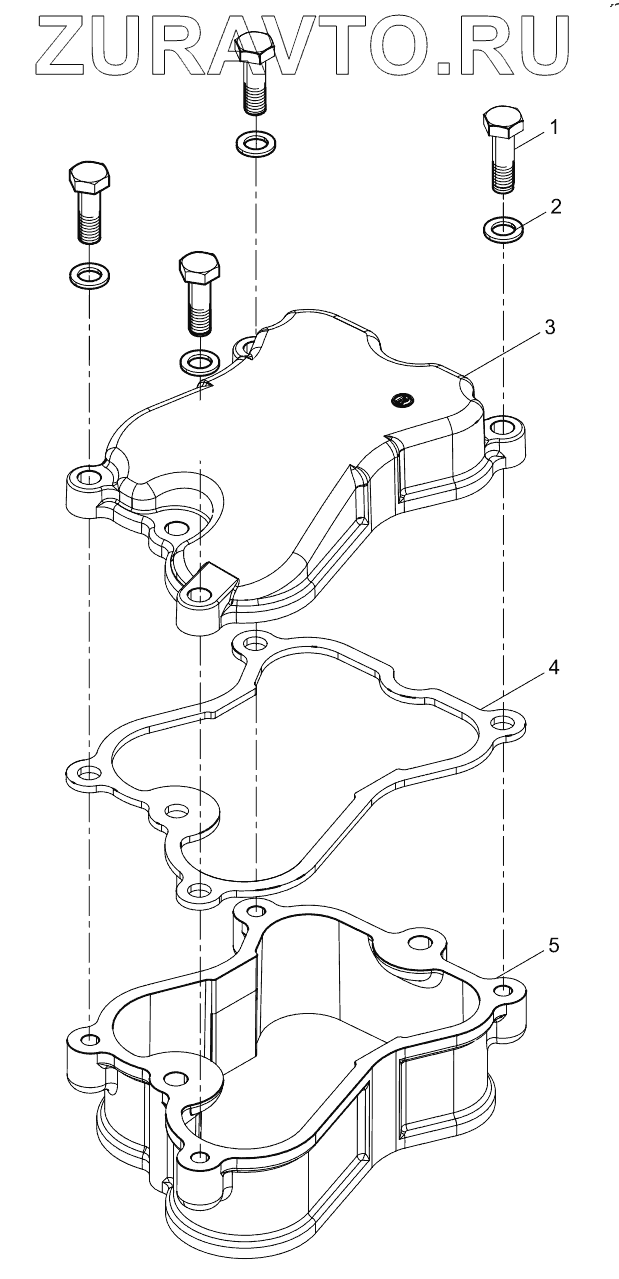 ZURAVTO.RU

1
2
3
4
5