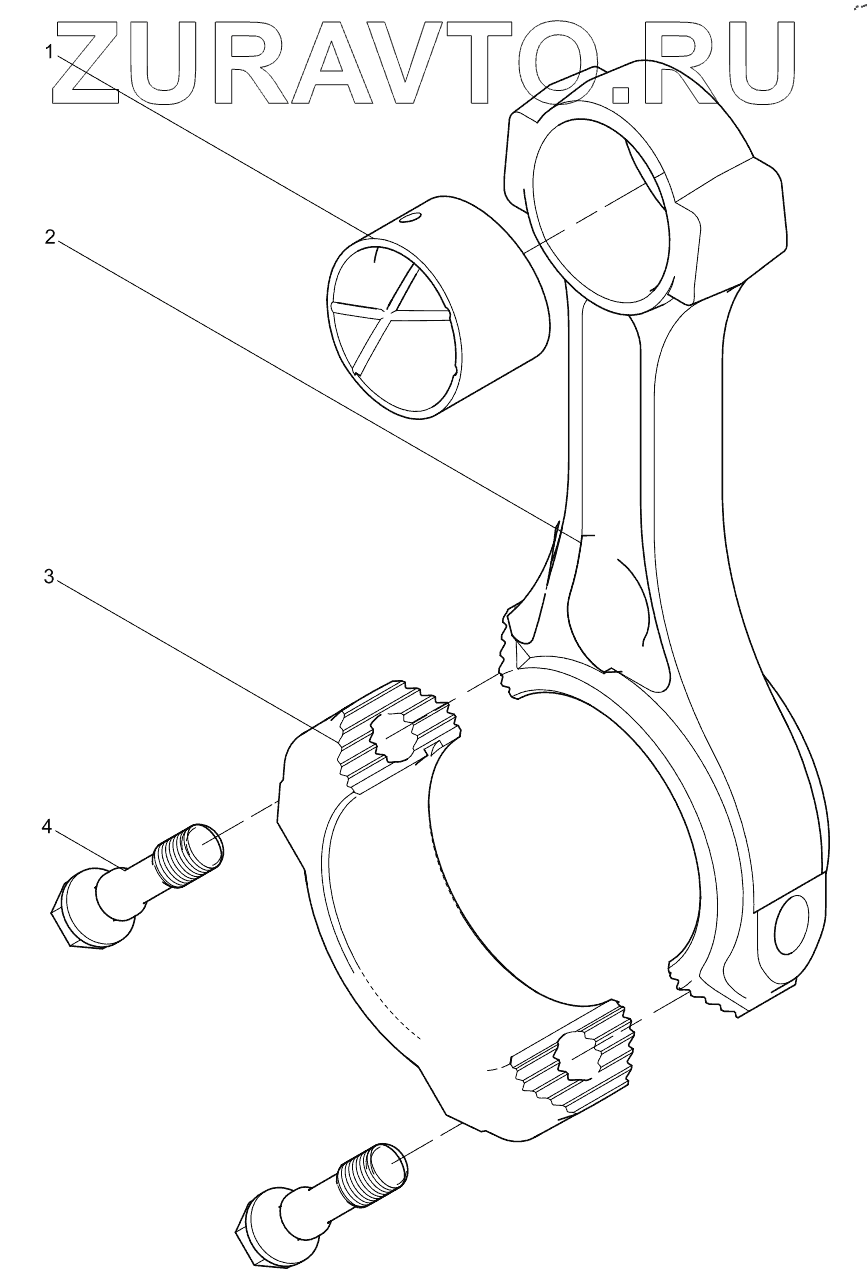 ZURAVTO.RU
1
2
3
4