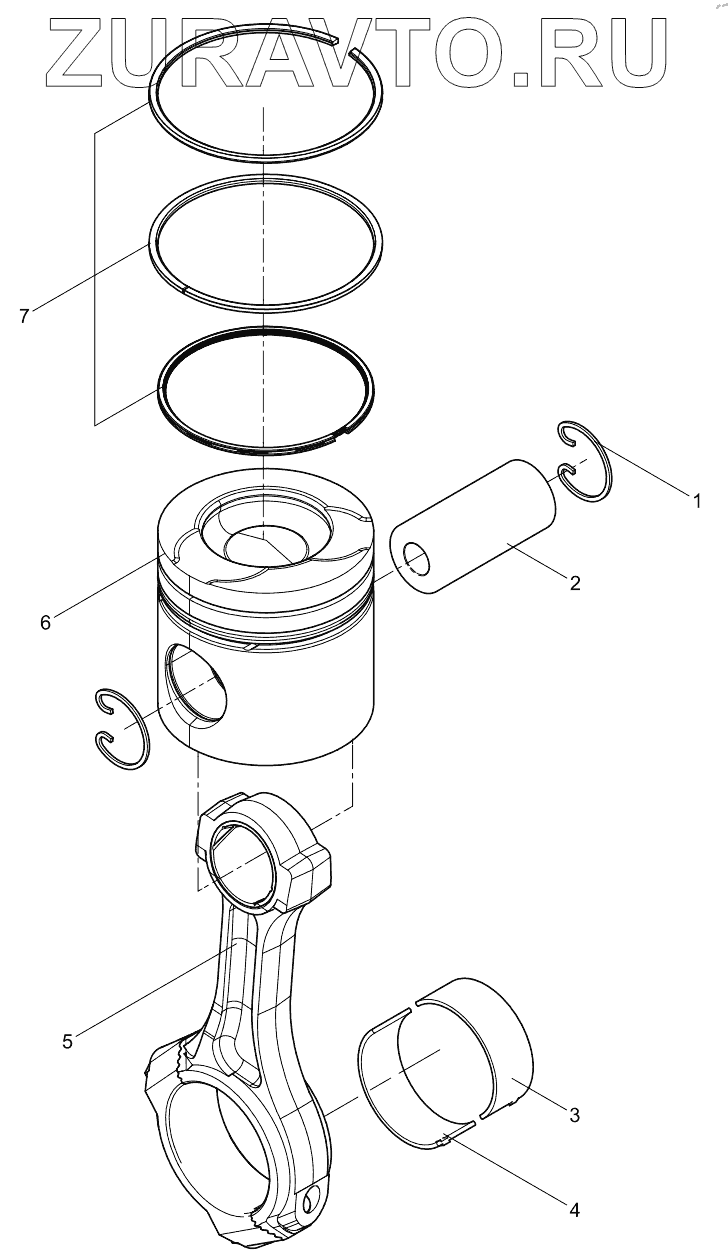 ZURAVTO.RU

7

1

2

6

5

3

4